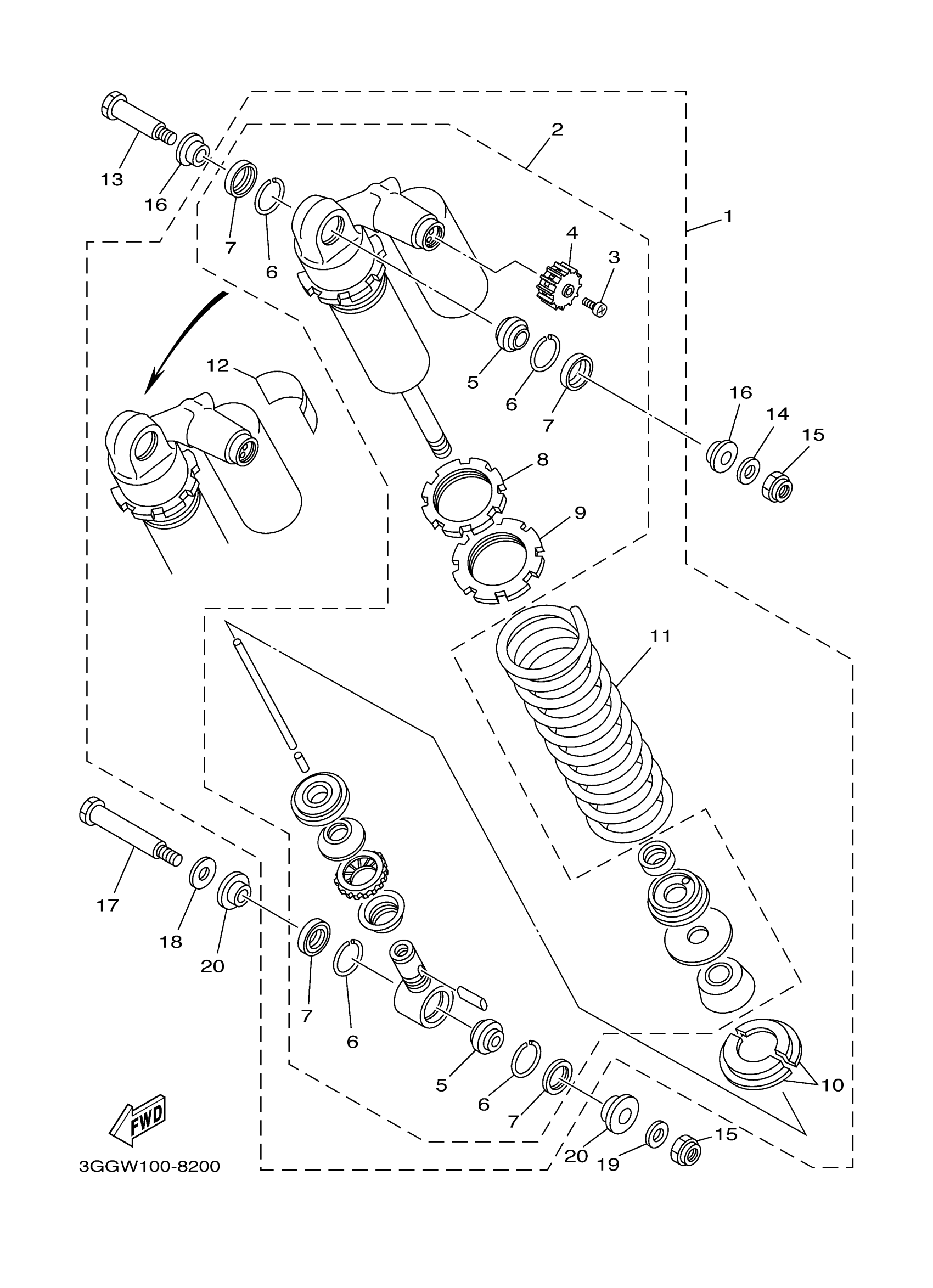 2
1
13
16
7
6
4
3
12
5
6
7
16
14
15
8
9
11
17
18
20
7
6
5
6
7
10
20
19
15
FWD
3GGW100-8200