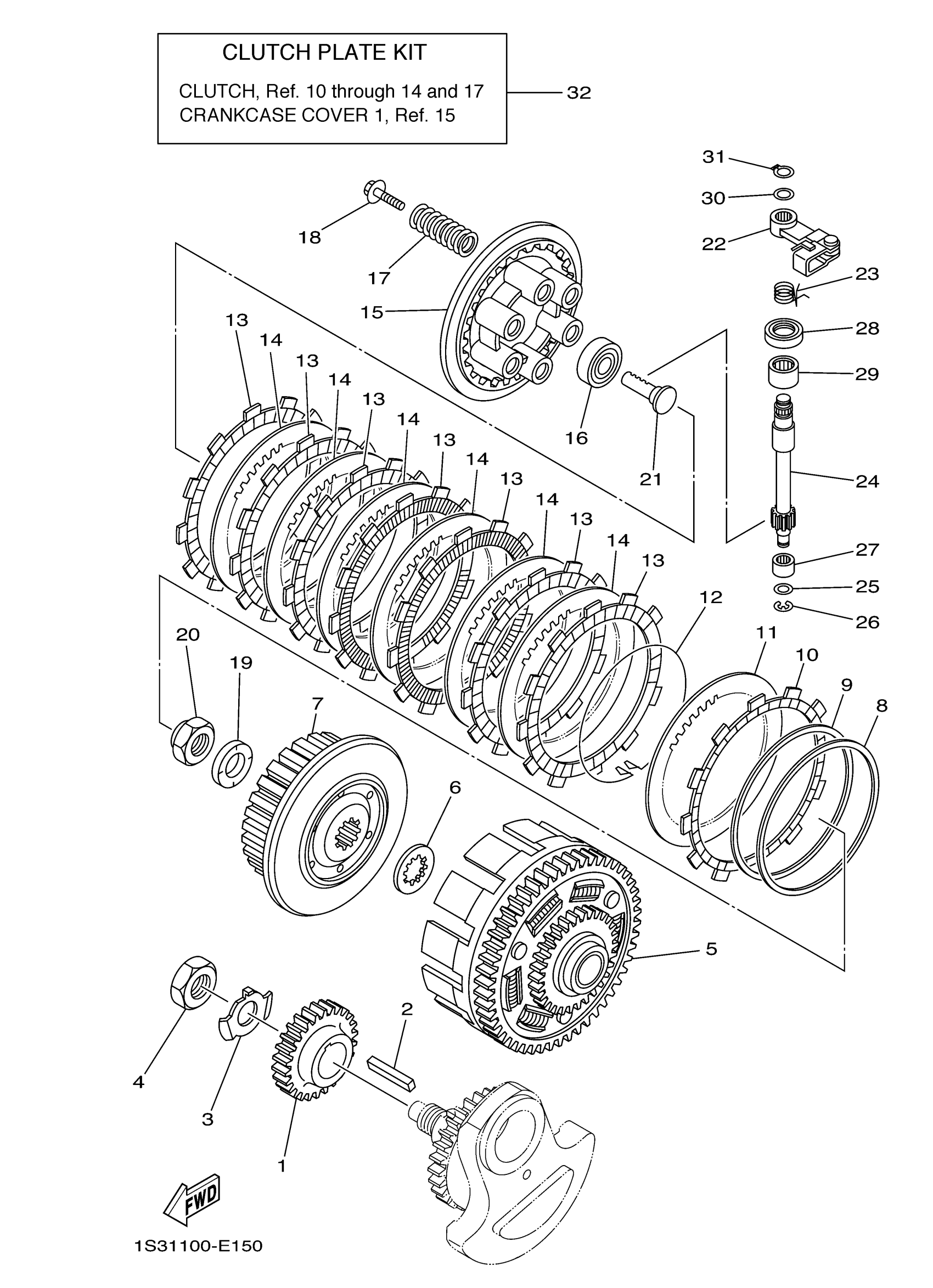 CLUTCH PLATE KIT

CLUTCH, Ref. 10 through 14 and 17
CRANKCASE COVER 1, Ref. 15

32

31
30
22
23
28
29
24
27
25
26
18
17
15
16
21
13
14
13
14
13
14
13
14
13
14
13
14
13
12
11
10
9
8
20
19
7
6
5
4
3
2
1

FWD

1S31100-E150