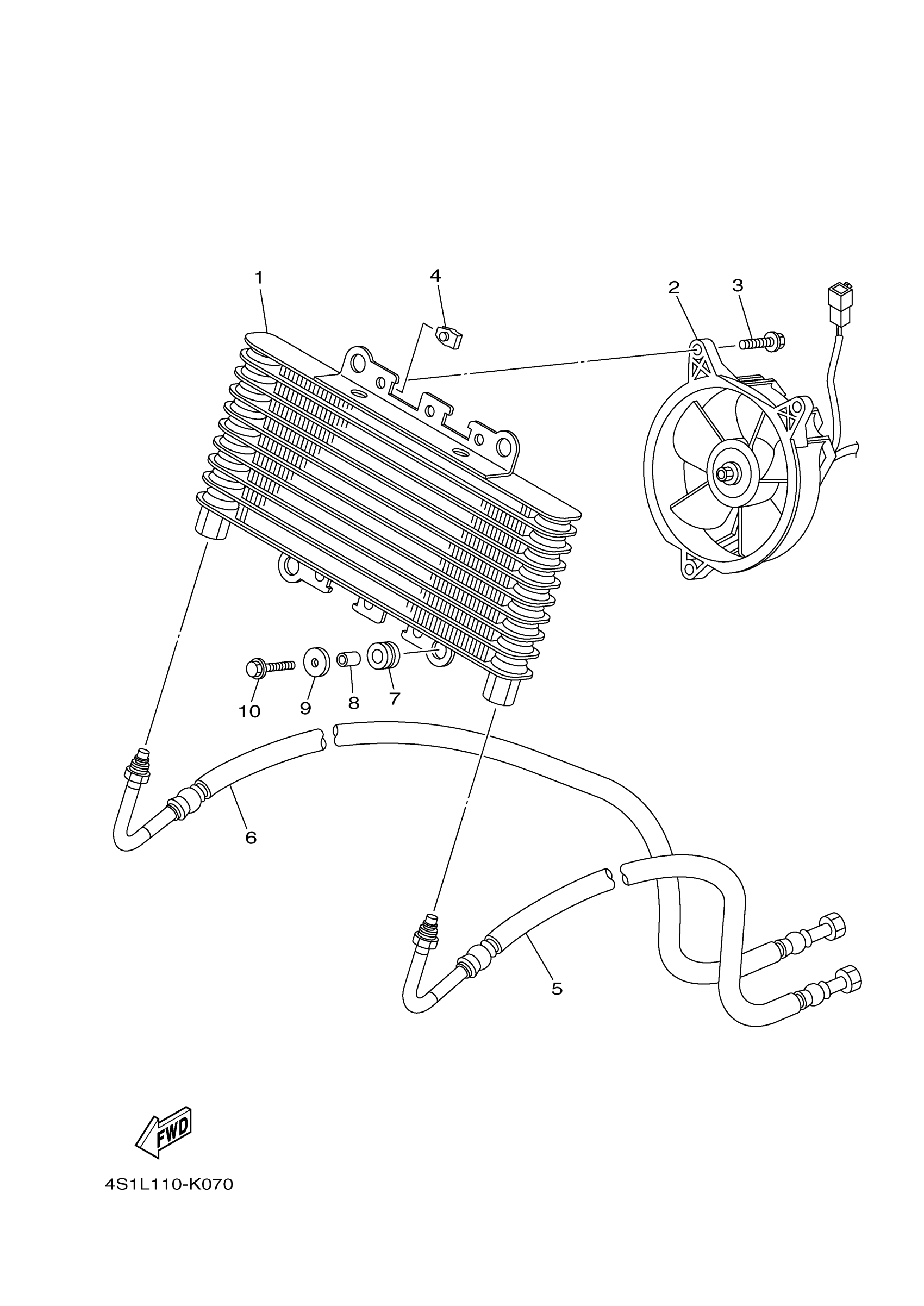 1
4
2
3
10
9
8
7
6
5
FWD
4S1L110-K070