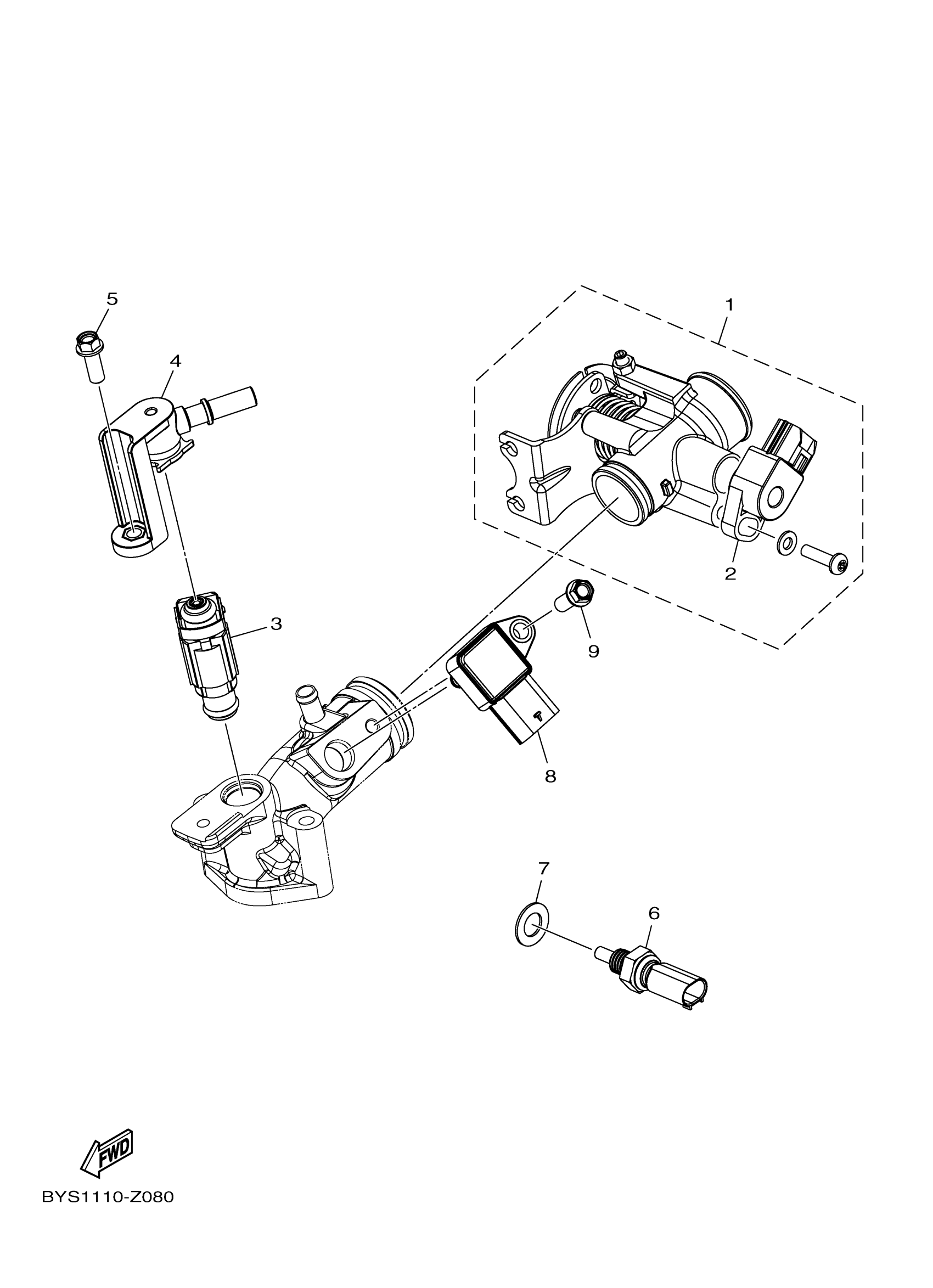 5
4
1
2
3
9
8
7
6
FWD
BYS1110-Z080