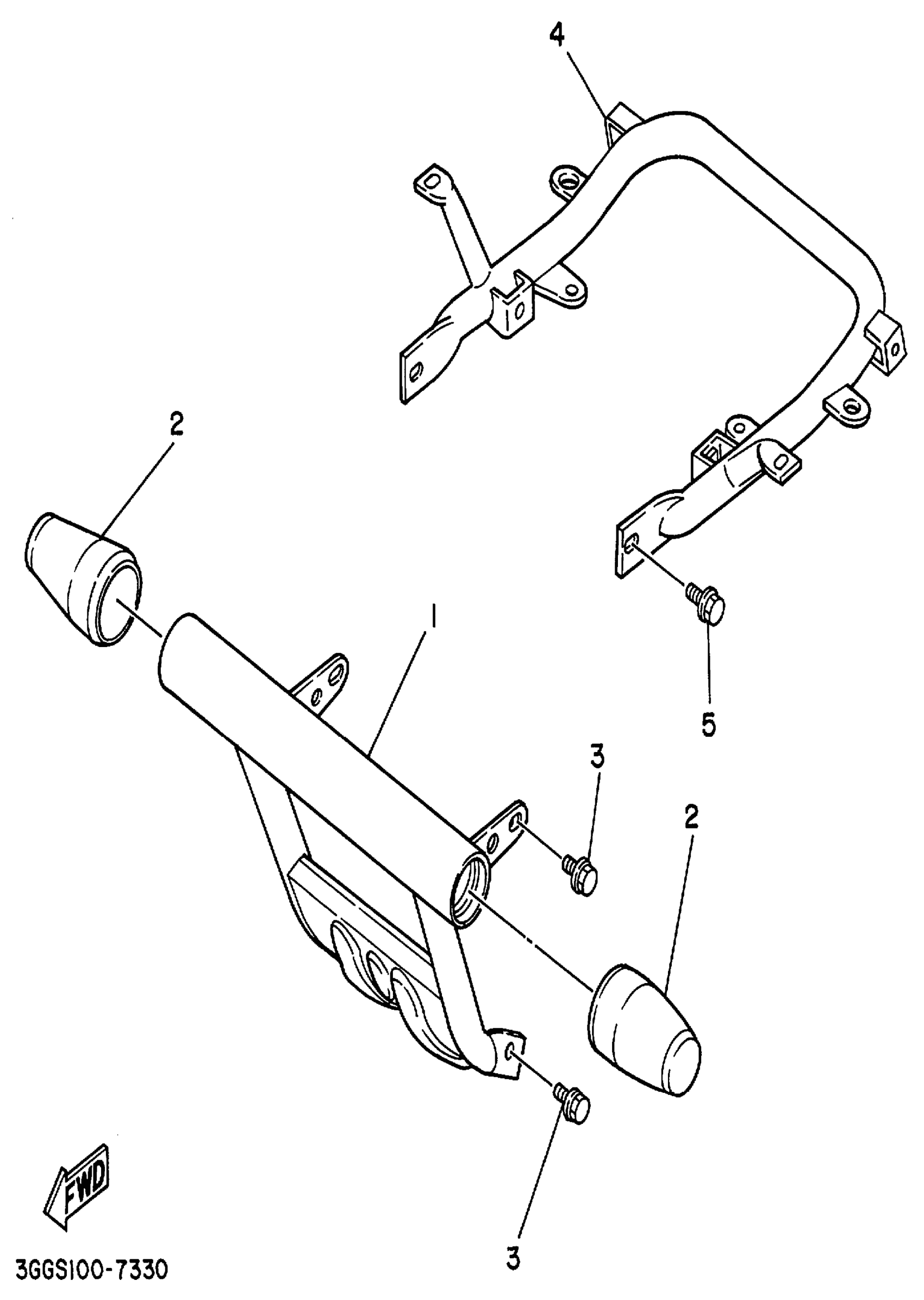 4

2

1

5

3

2

FWD

3

3GGS100-7330