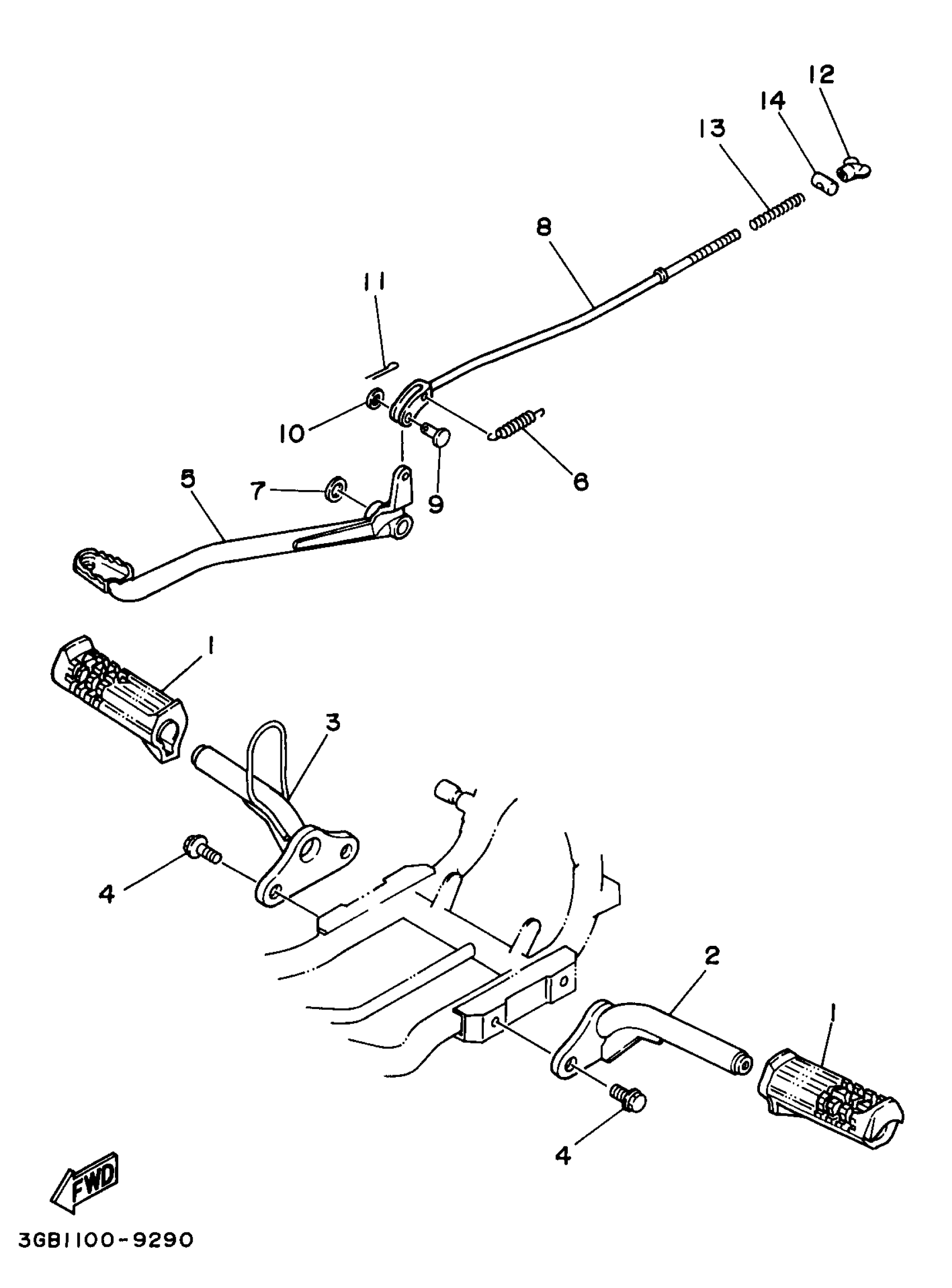 12
14
13
8
11
10
6
9
7
5
1
3
4
2
1
4
FWD
3GB1100-9290