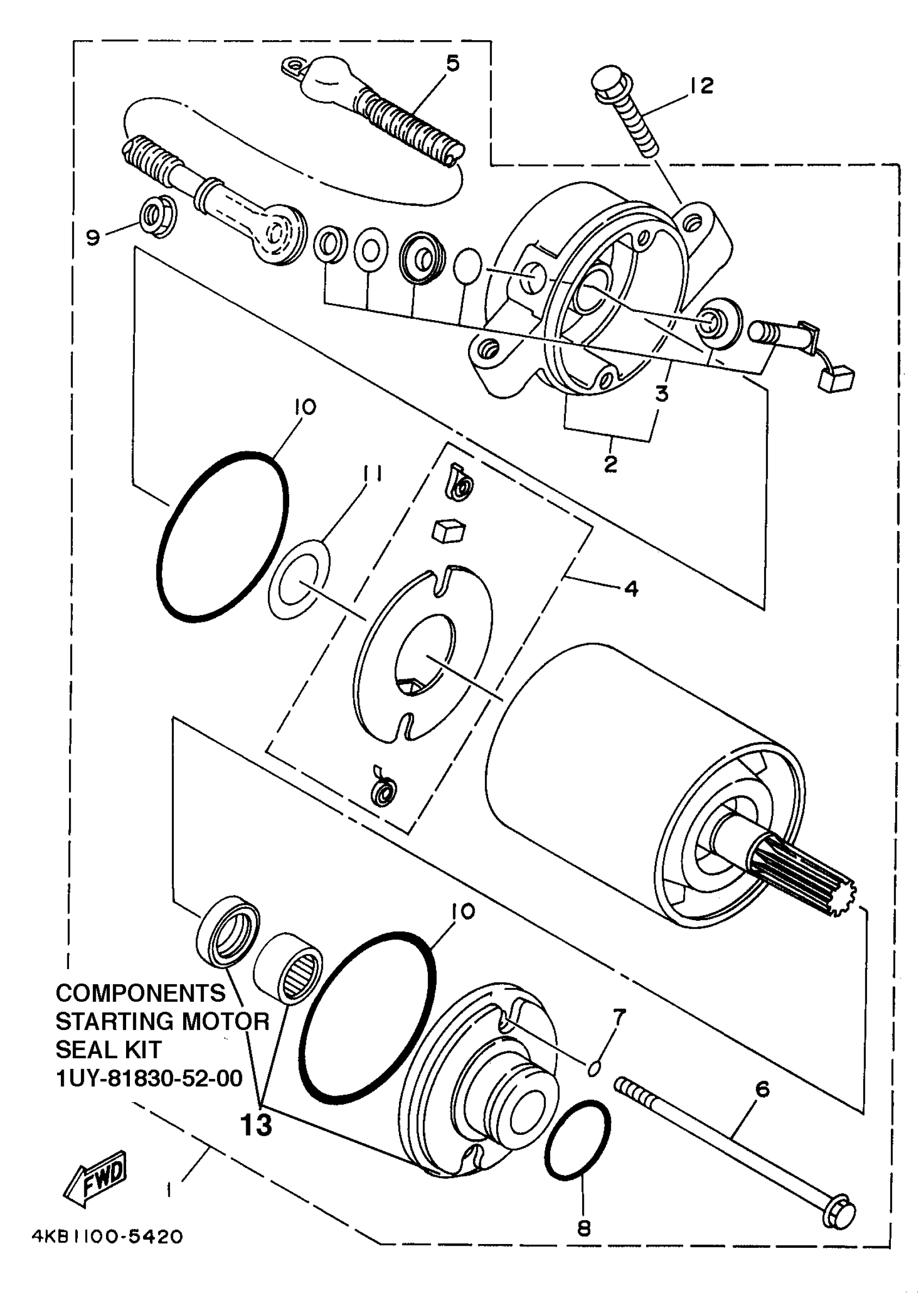 5
12
9
3
2
10
11
4
10
COMPONENTS
STARTING MOTOR
SEAL KIT
1UY-81830-52-00
7
6
13
FWD
1
8
4KB1100-5420