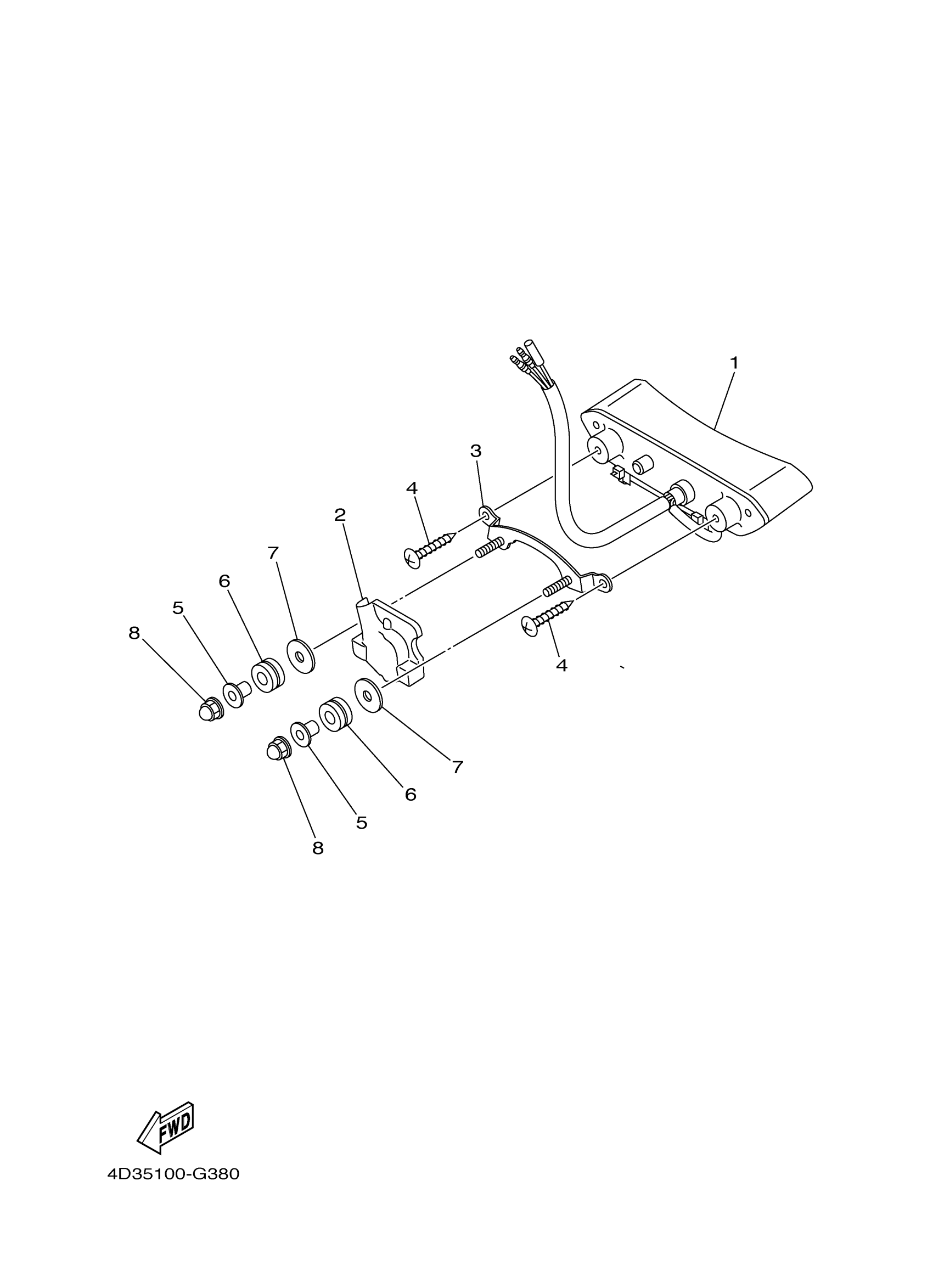 1
3
4
2
7
6
5
8
4
7
6
5
8

FWD

4D35100-G380