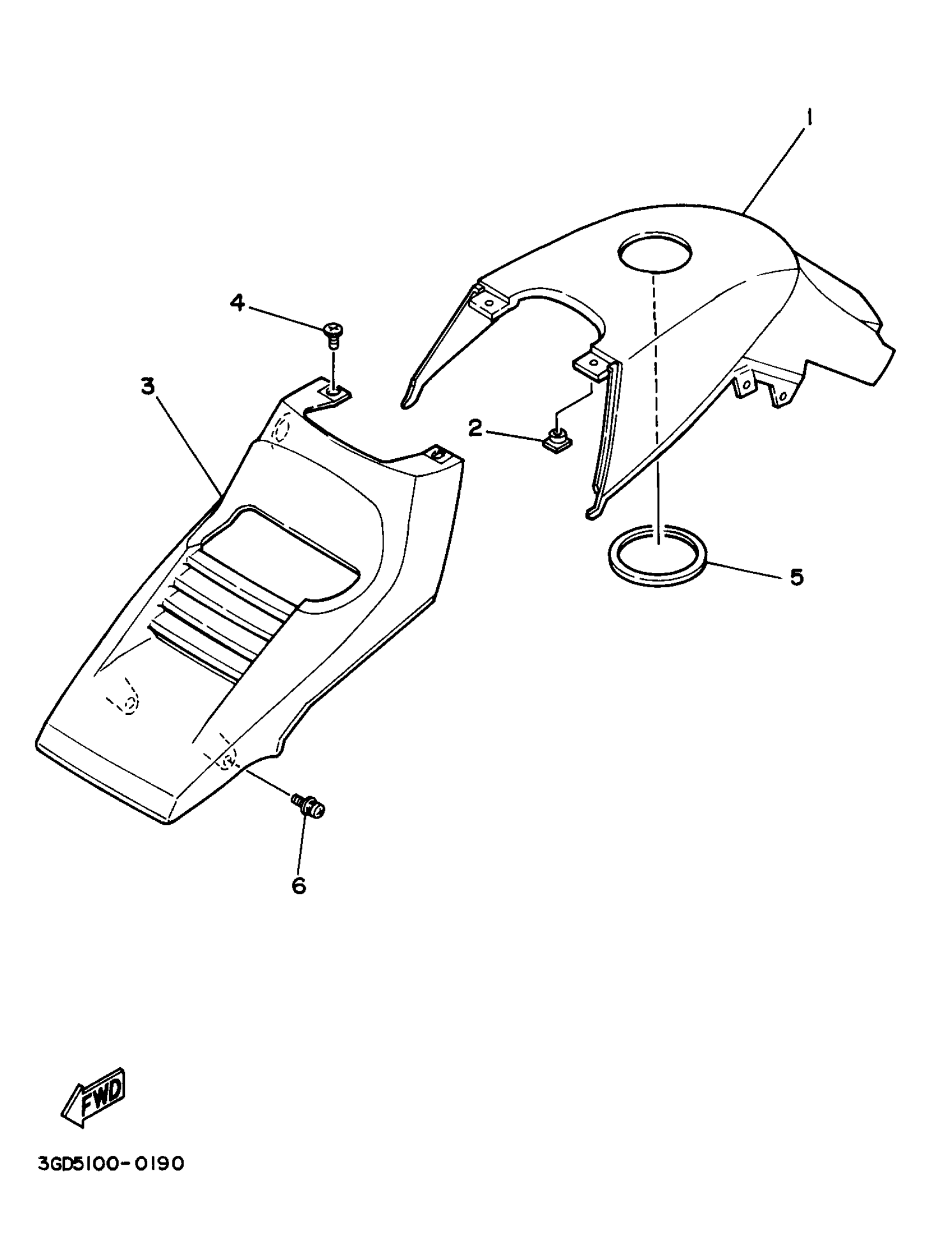 1
4
3
2
5
6
FWD
3GD5100-0190