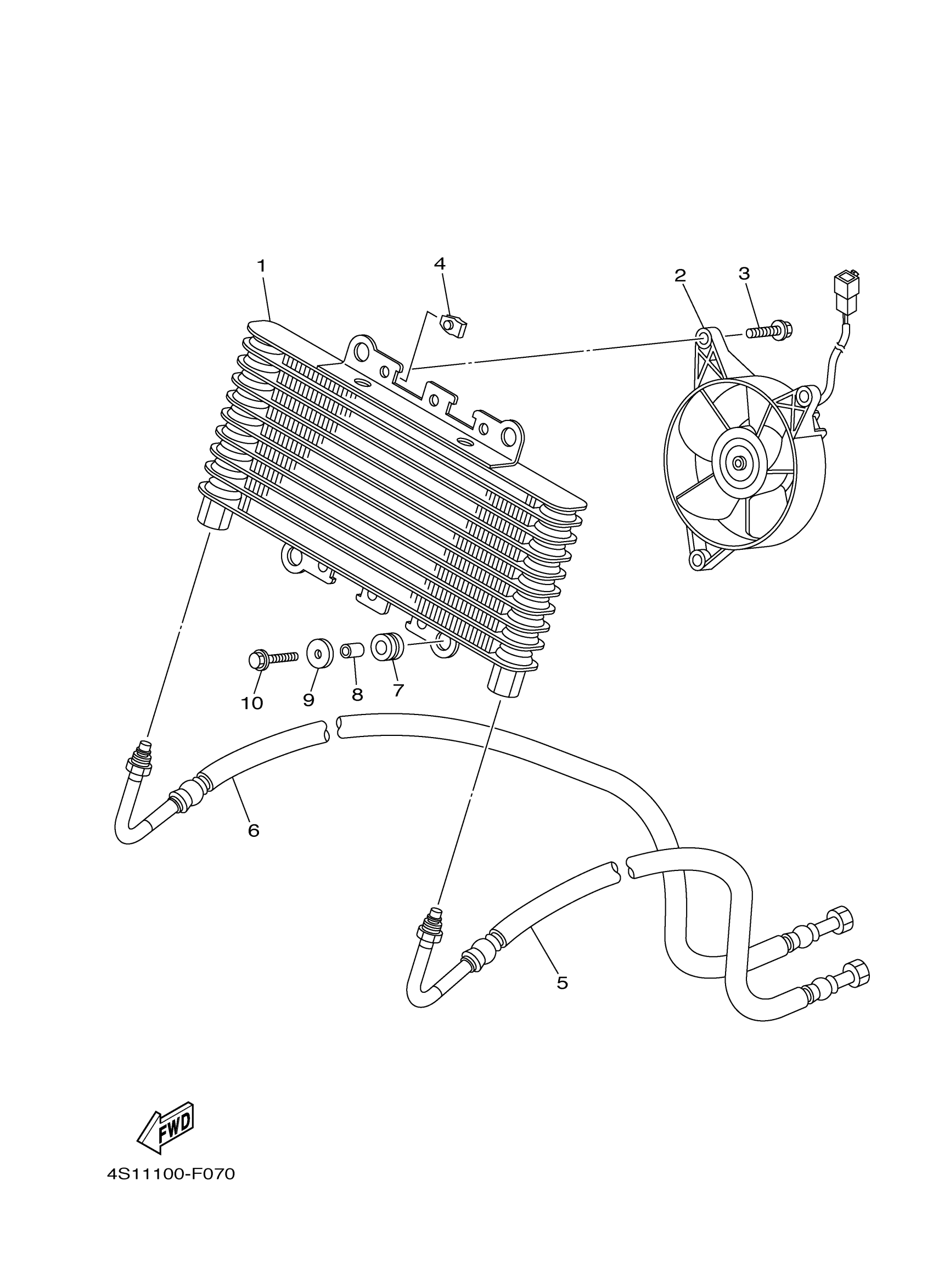 1
4
2
3
10
9
8
7
6
5
FWD
4S11100-F070