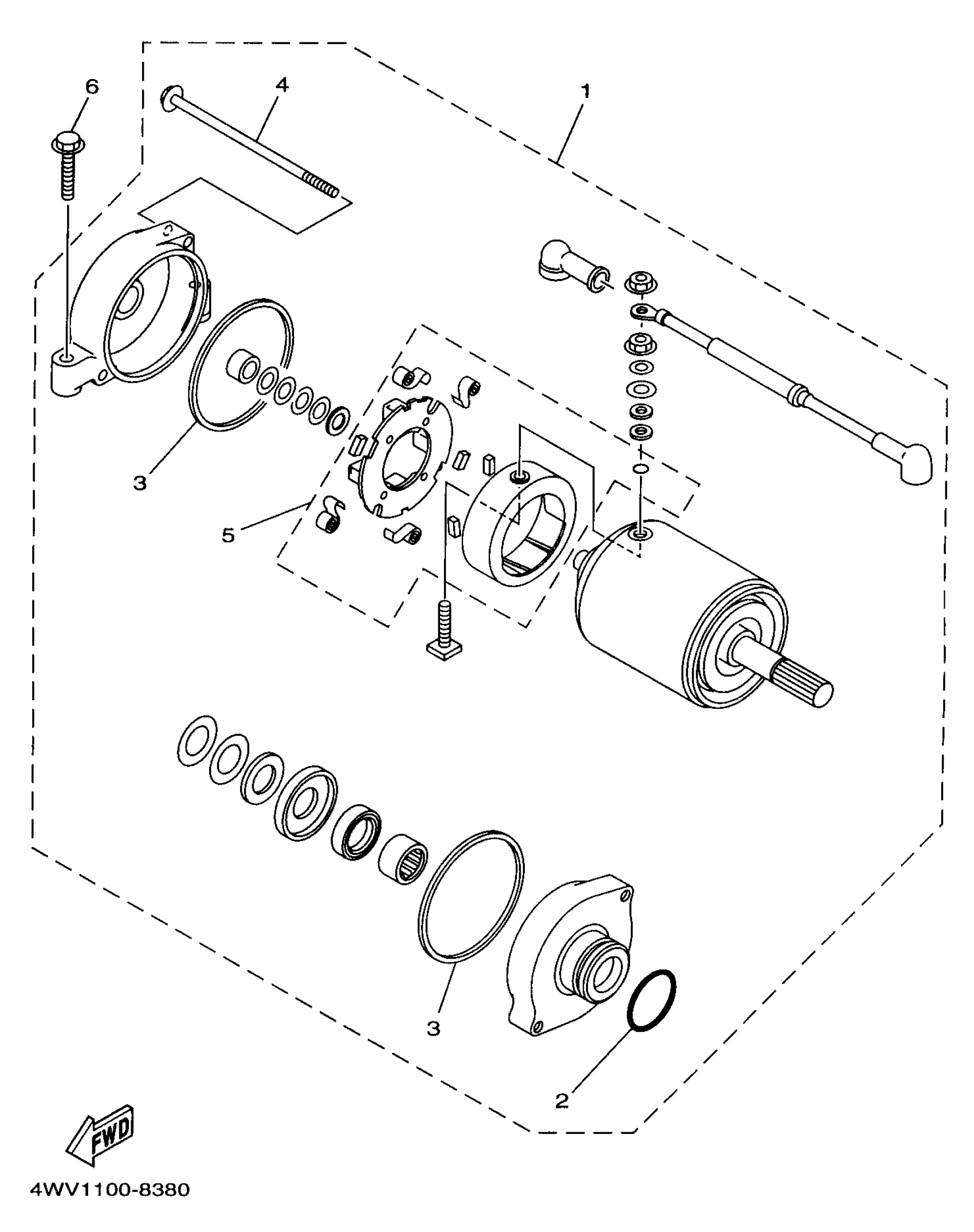 6
4
1
3
5
3
2
FWD
4WV1100-8380