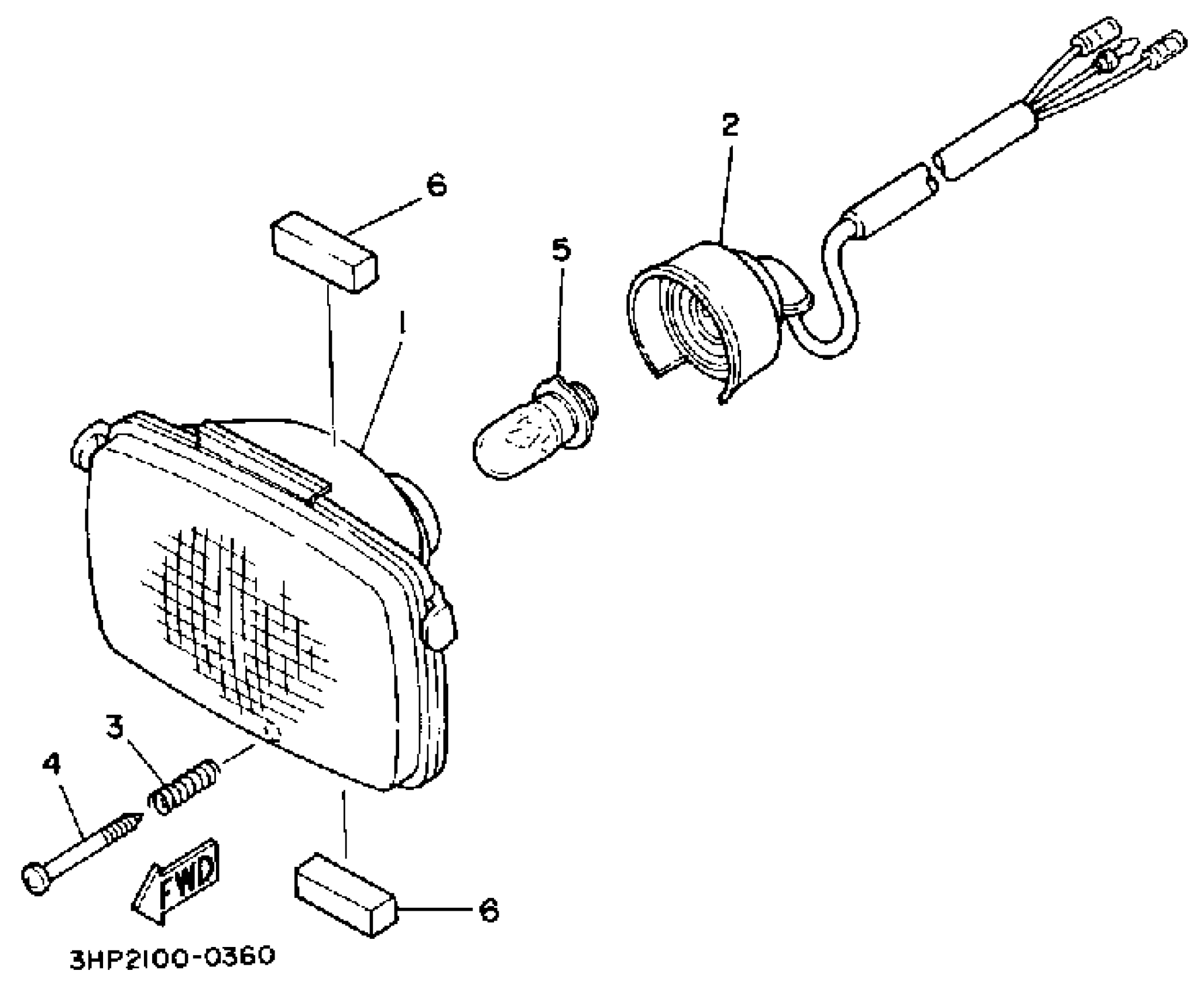 2
6
5
1
3
4
FWD
6
3HP2100-0360