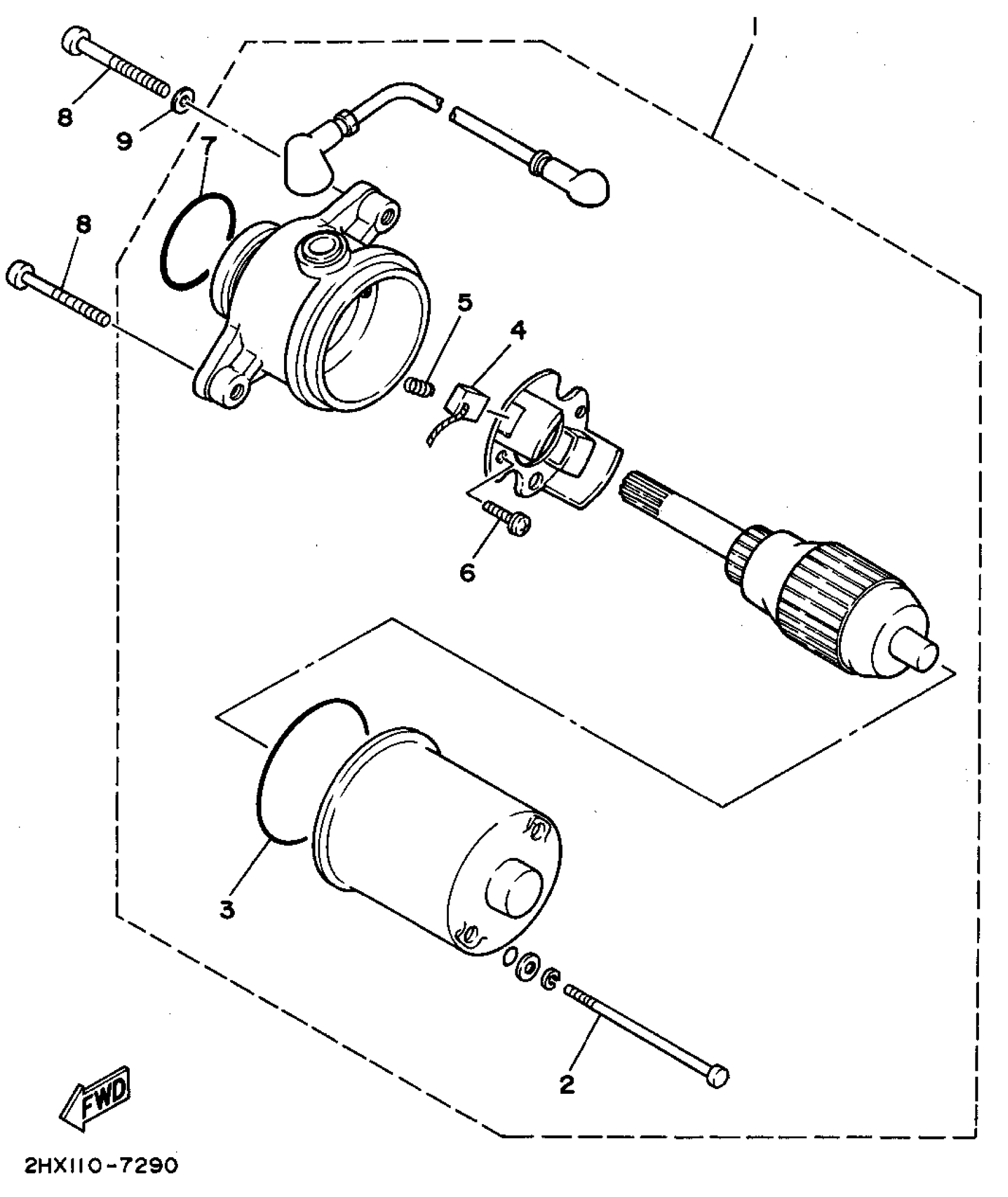 1

8

9

7

8

5

4

6

3

2

FWD

2HX110-7290