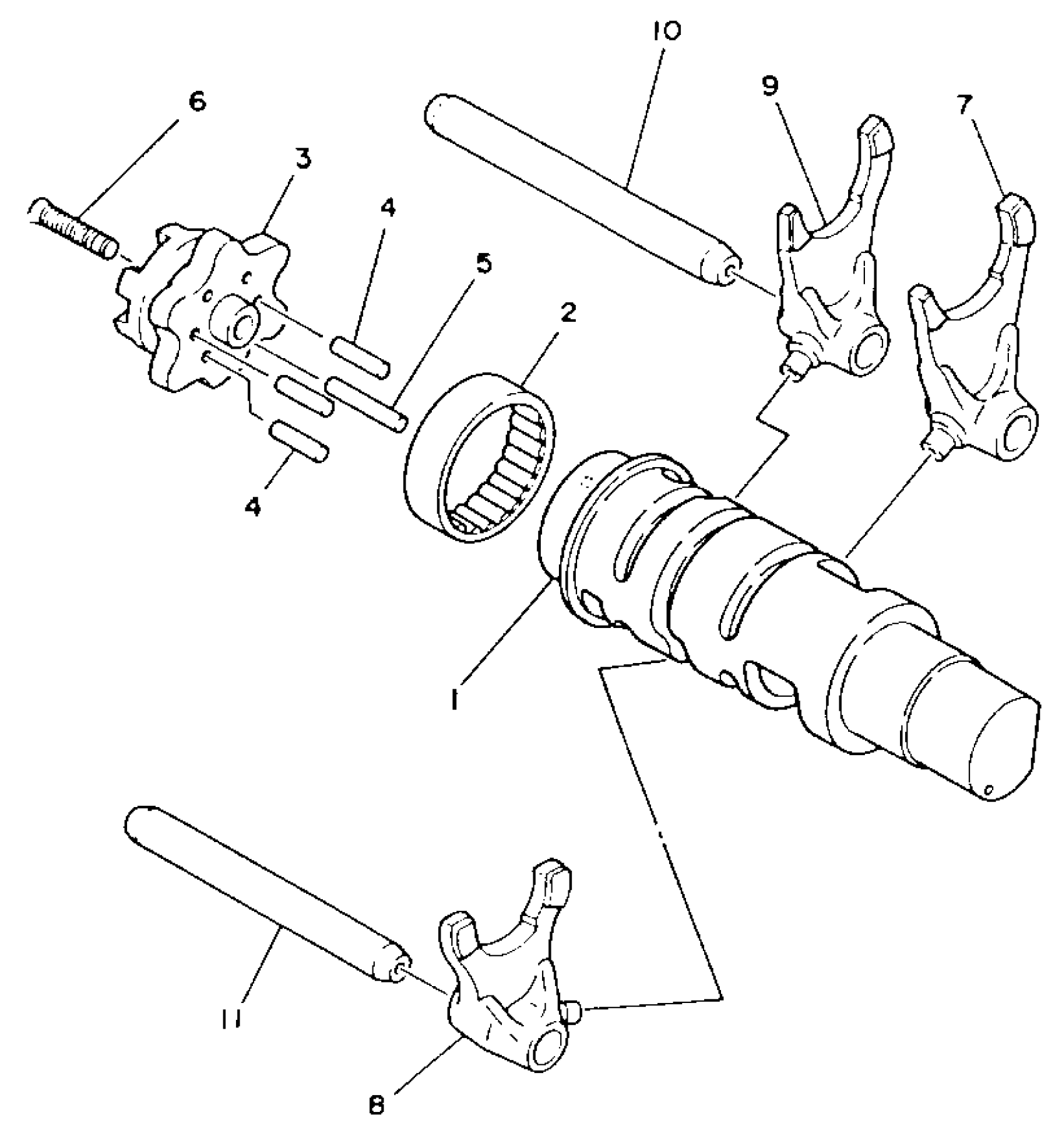 10
6
9
7
3
4
5
2
4
1
11
8