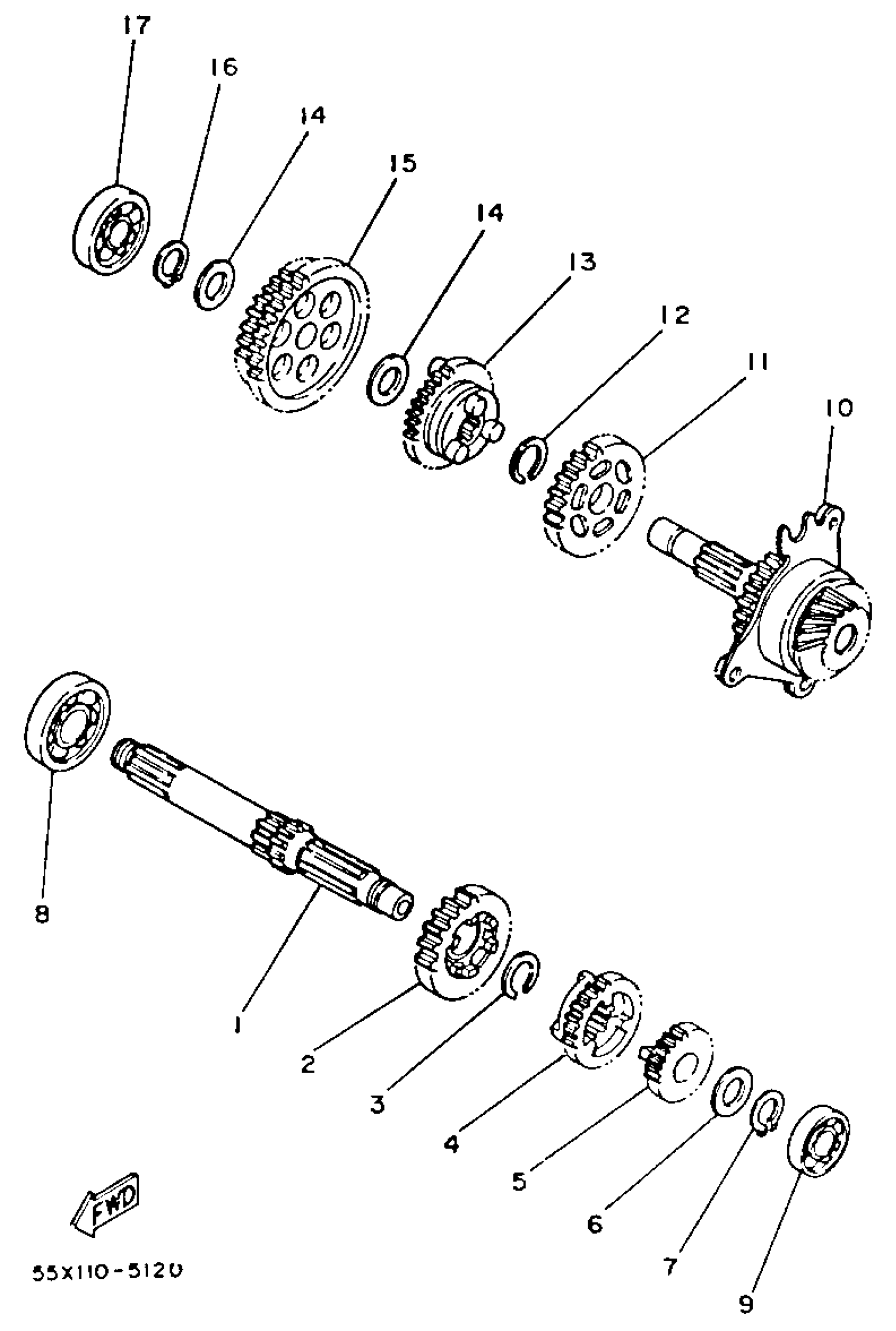 17
16
14
15
14
13
12
11
10
8
1
2
3
4
5
6
7
9
FWD
55X110-5120