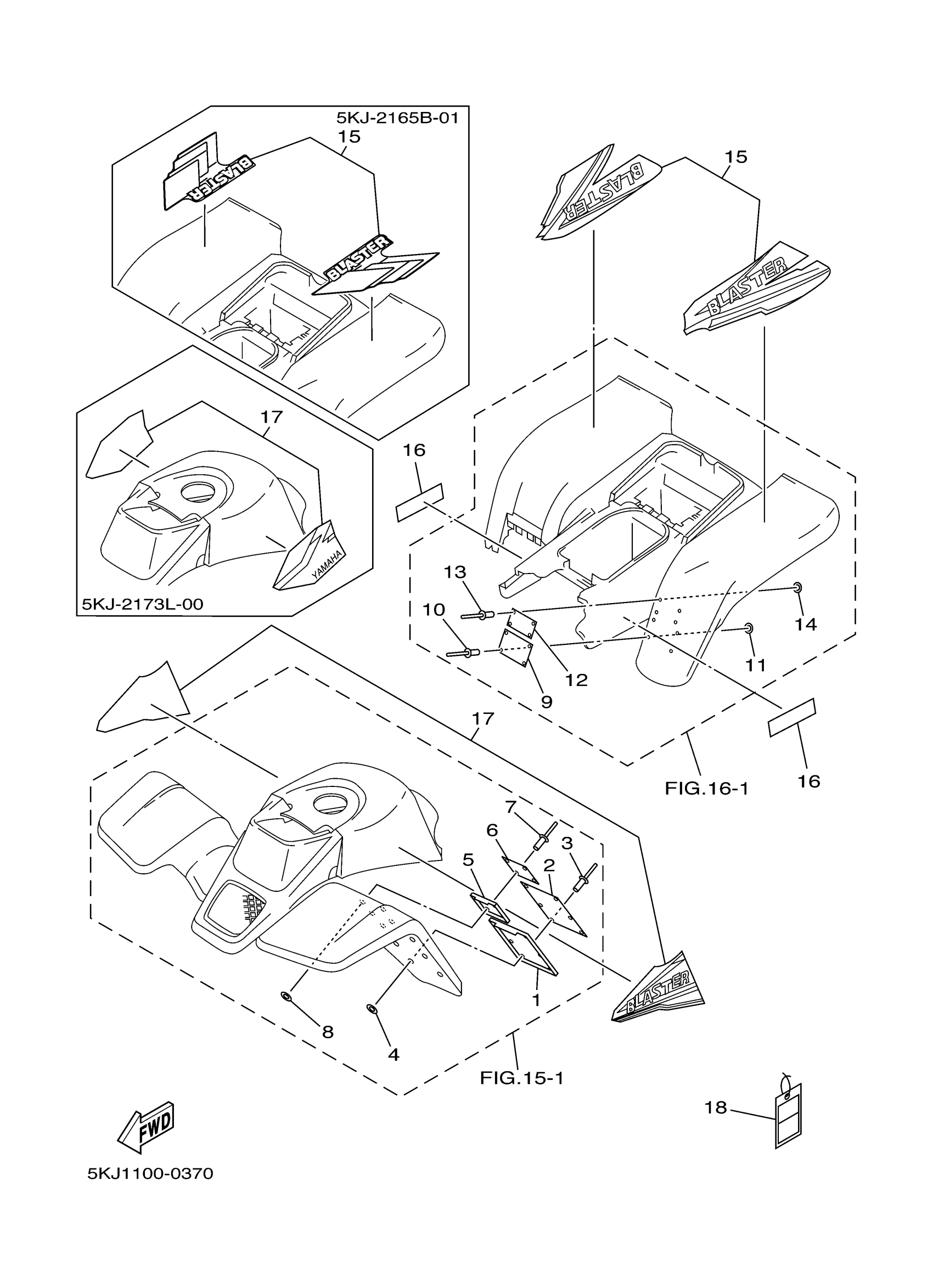 5KJ-2165B-01
15
BLASTER
BLASTER

15
BLASTER
BLASTER

17
YAMAHA
5KJ-2173L-00

16
13
10
12
9
14
11
16
FIG.16-1

17
7
6
3
5
2
1
8
4
BLASTER
FIG.15-1

18

FWD

5KJ1100-0370