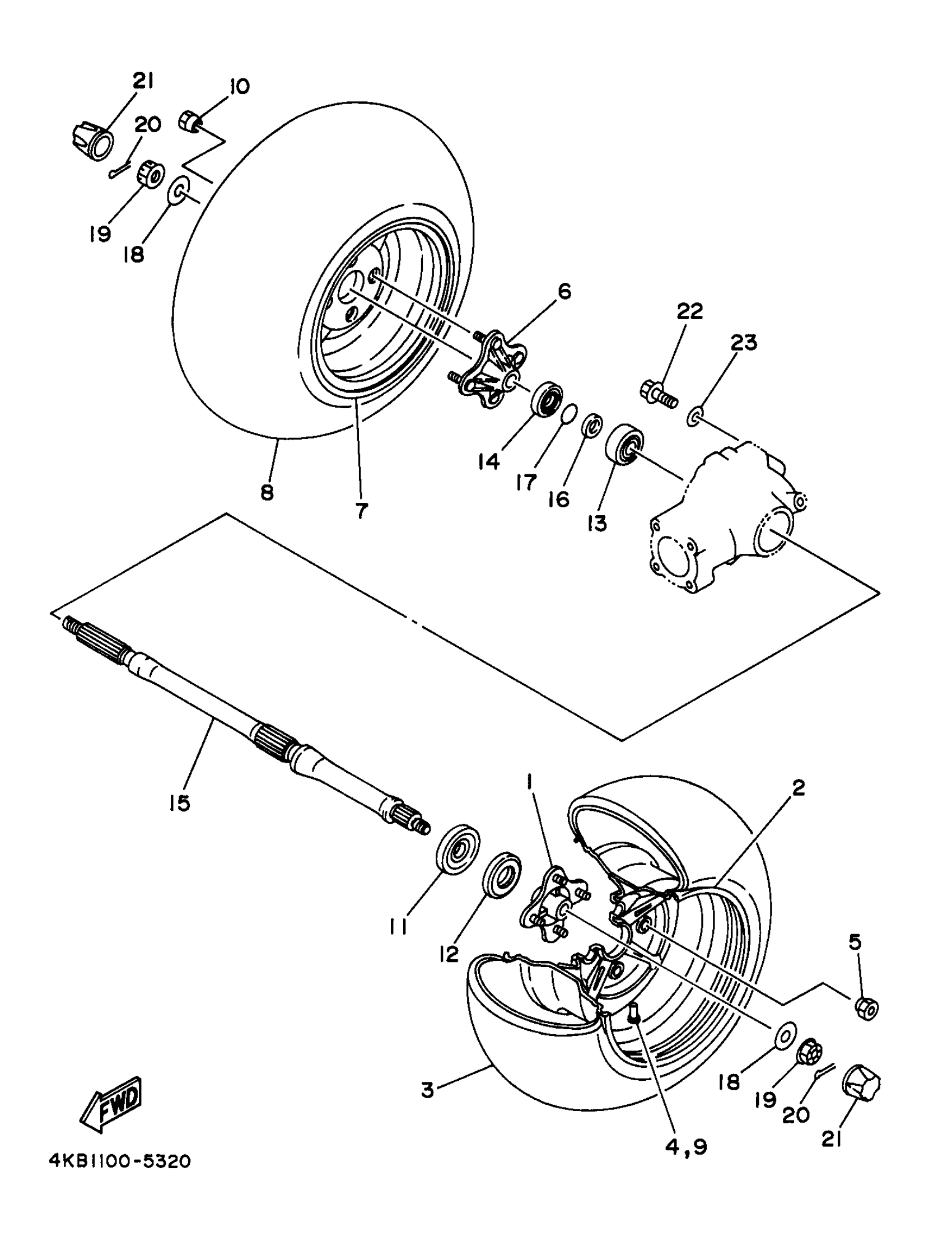 21
10
20
19
18
6
22
23
14
17
16
13
8
7
15
1
2
11
12
5
3
18
19
20
21
4,9
FWD
4KB1100-5320