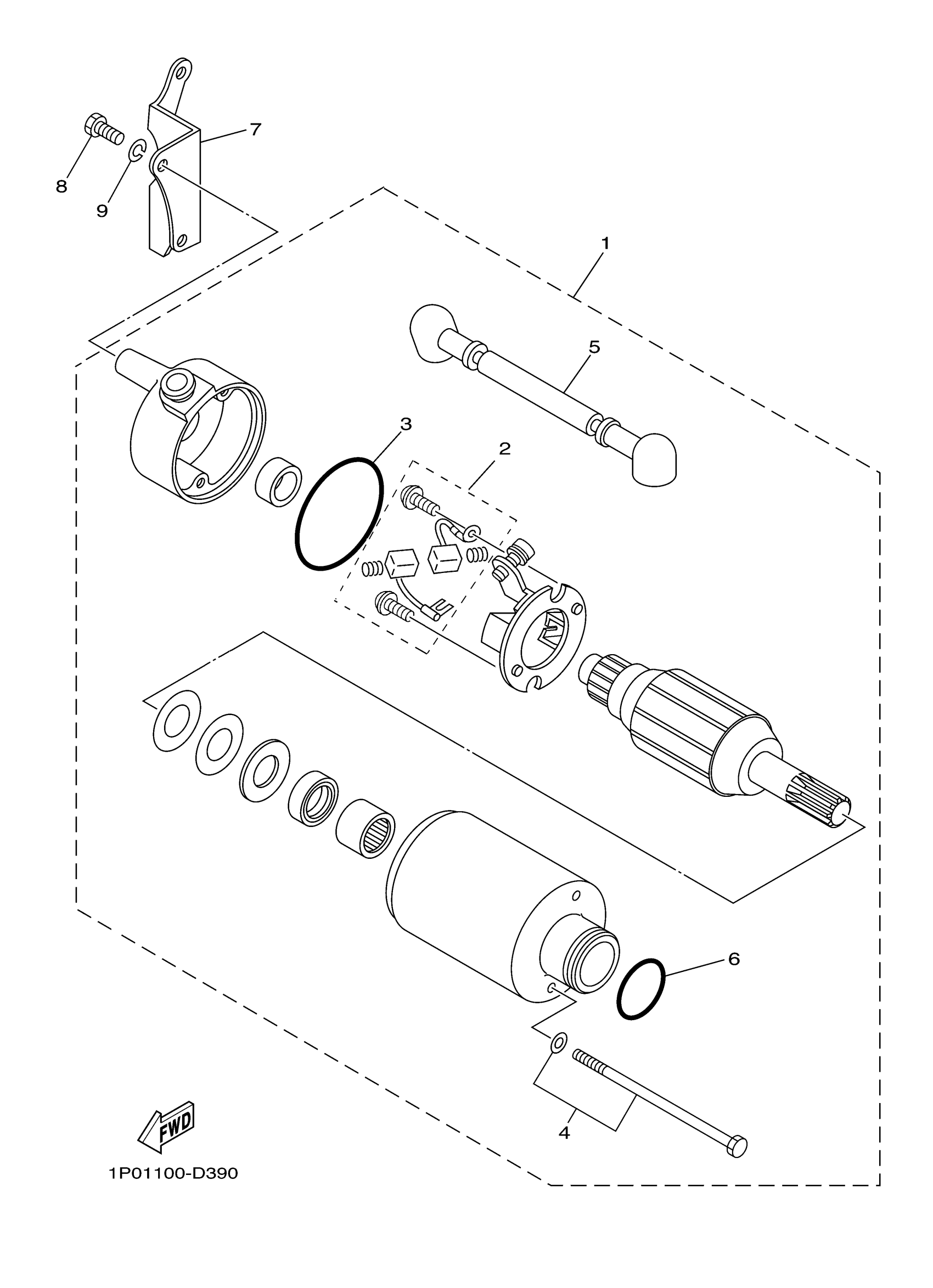 7
8
9
1
5
3
2
6
4
FWD
1P01100-D390