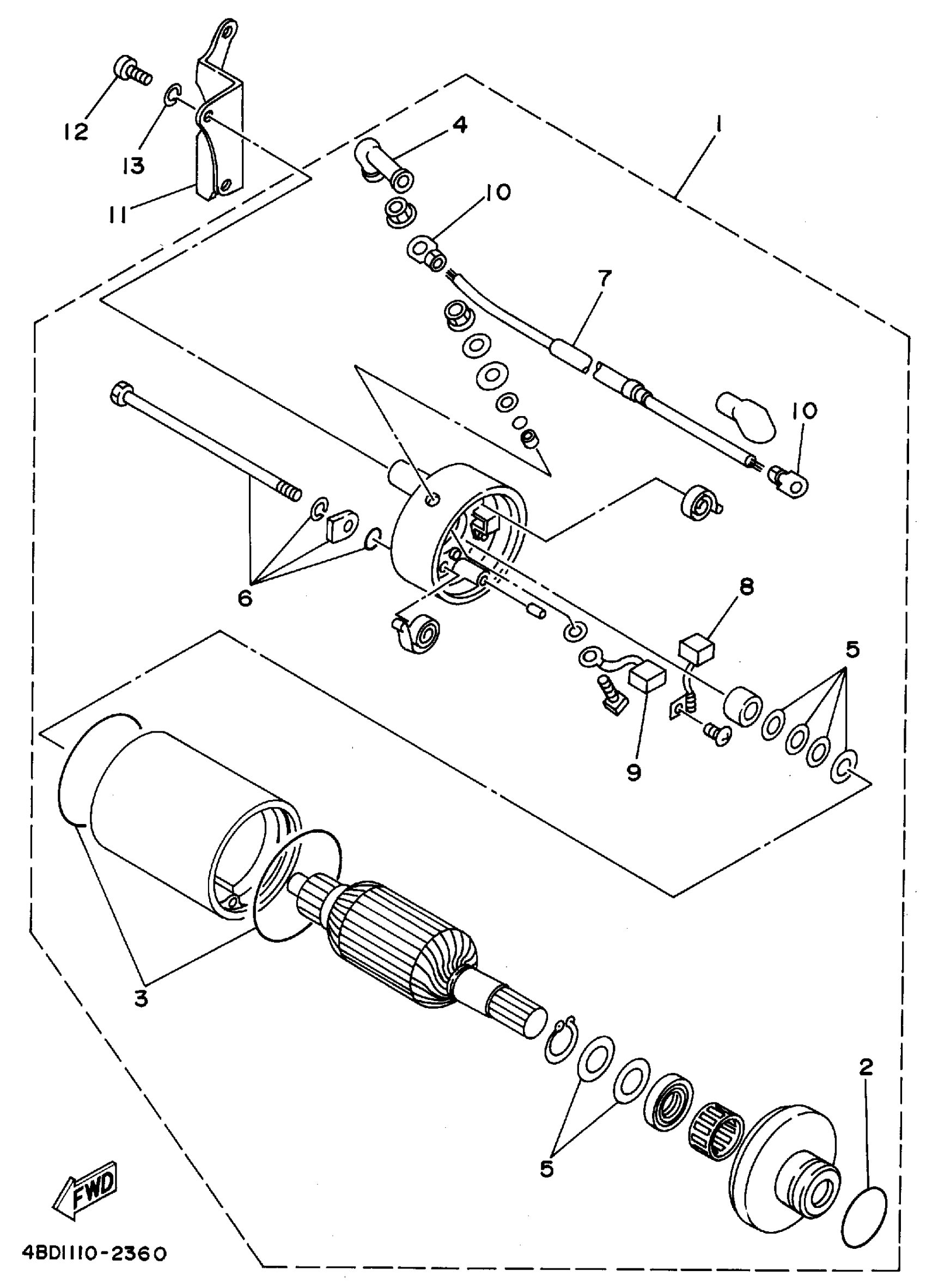 12
13
11
4
1
10
7
10
6
8
5
9
3
2
5
FWD
4BD1110-2360