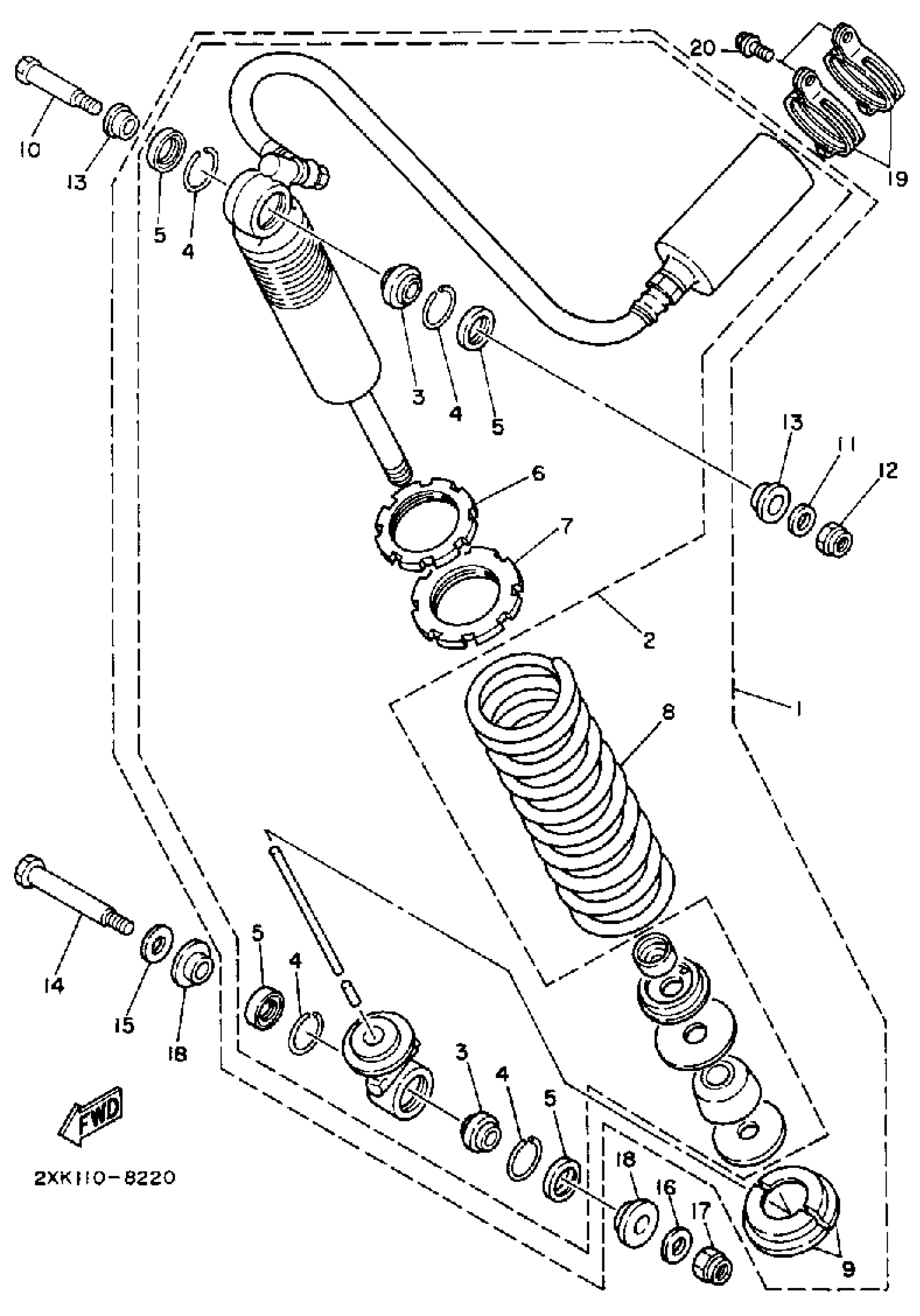 20
19
10
13
5
4
3
4
5
13
11
12
6
7
2
1
8
14
15
18
5
4
3
4
5
18
16
17
9
FWD
2XK110-8220