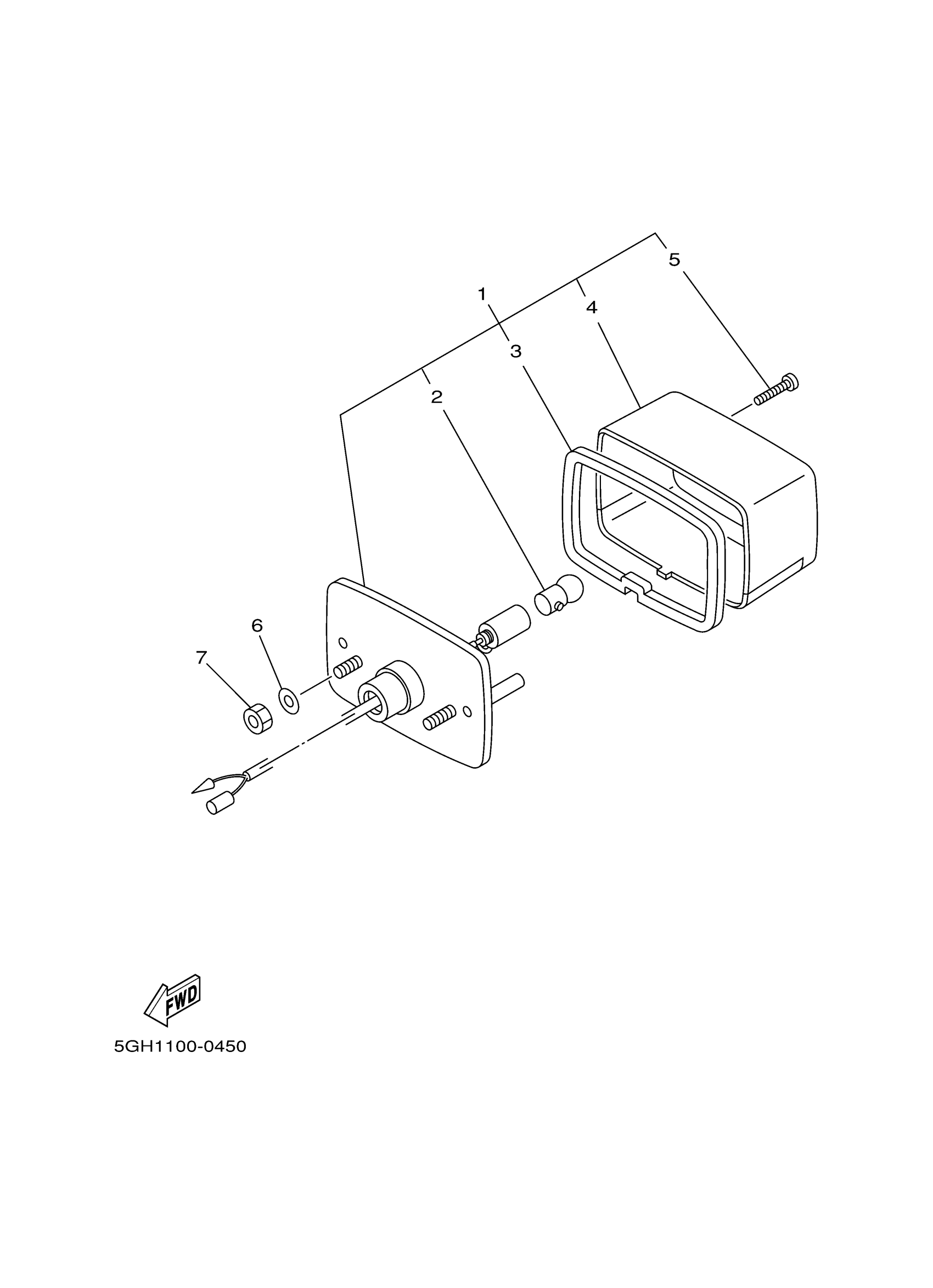 5
1
4
3
2
6
7
FWD
5GH1100-0450