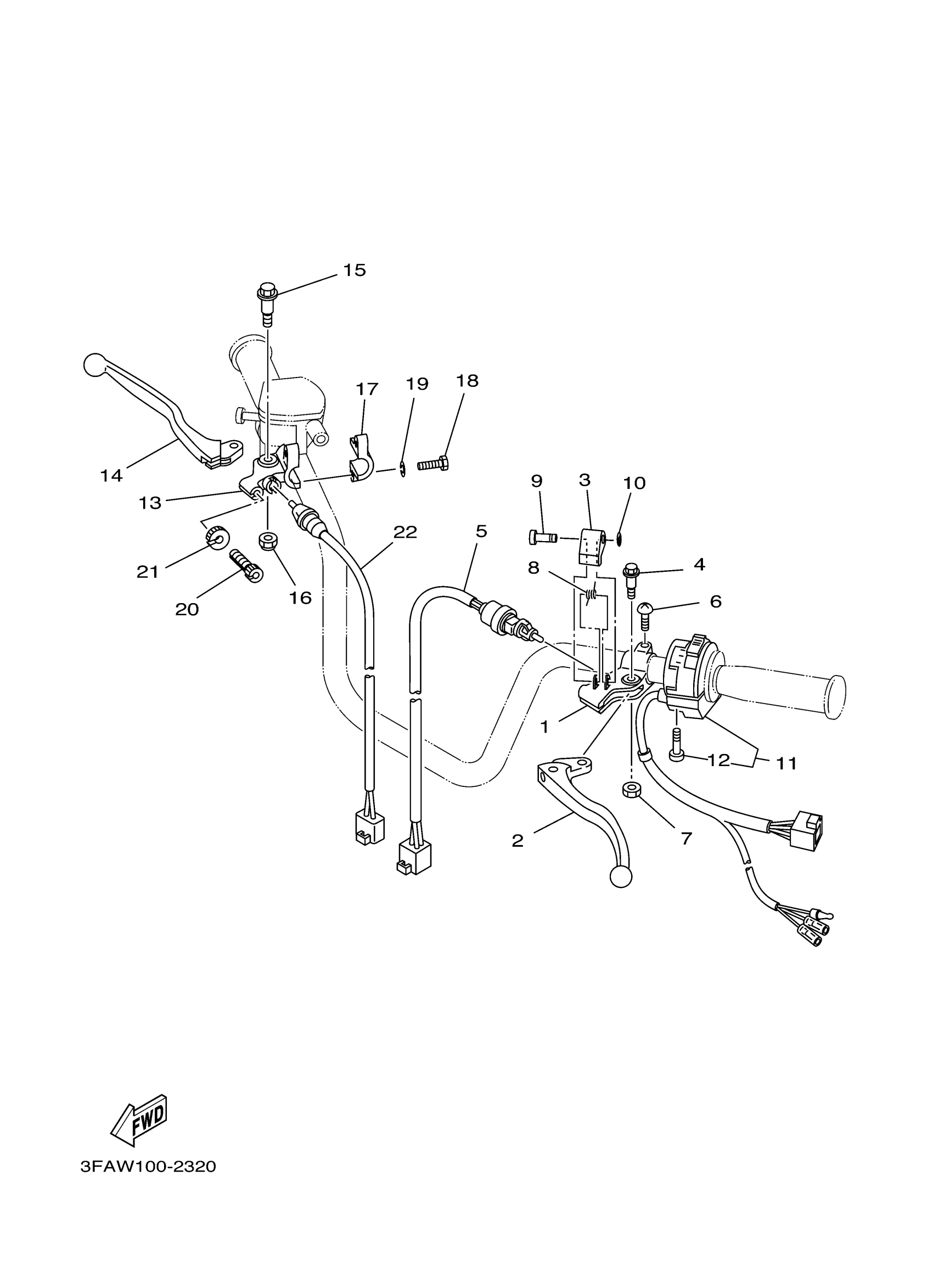 15
17
19
18
14
13
9
3
10
22
5
21
20
16
8
4
6
1
12
11
2
7
FWD
3FAW100-2320