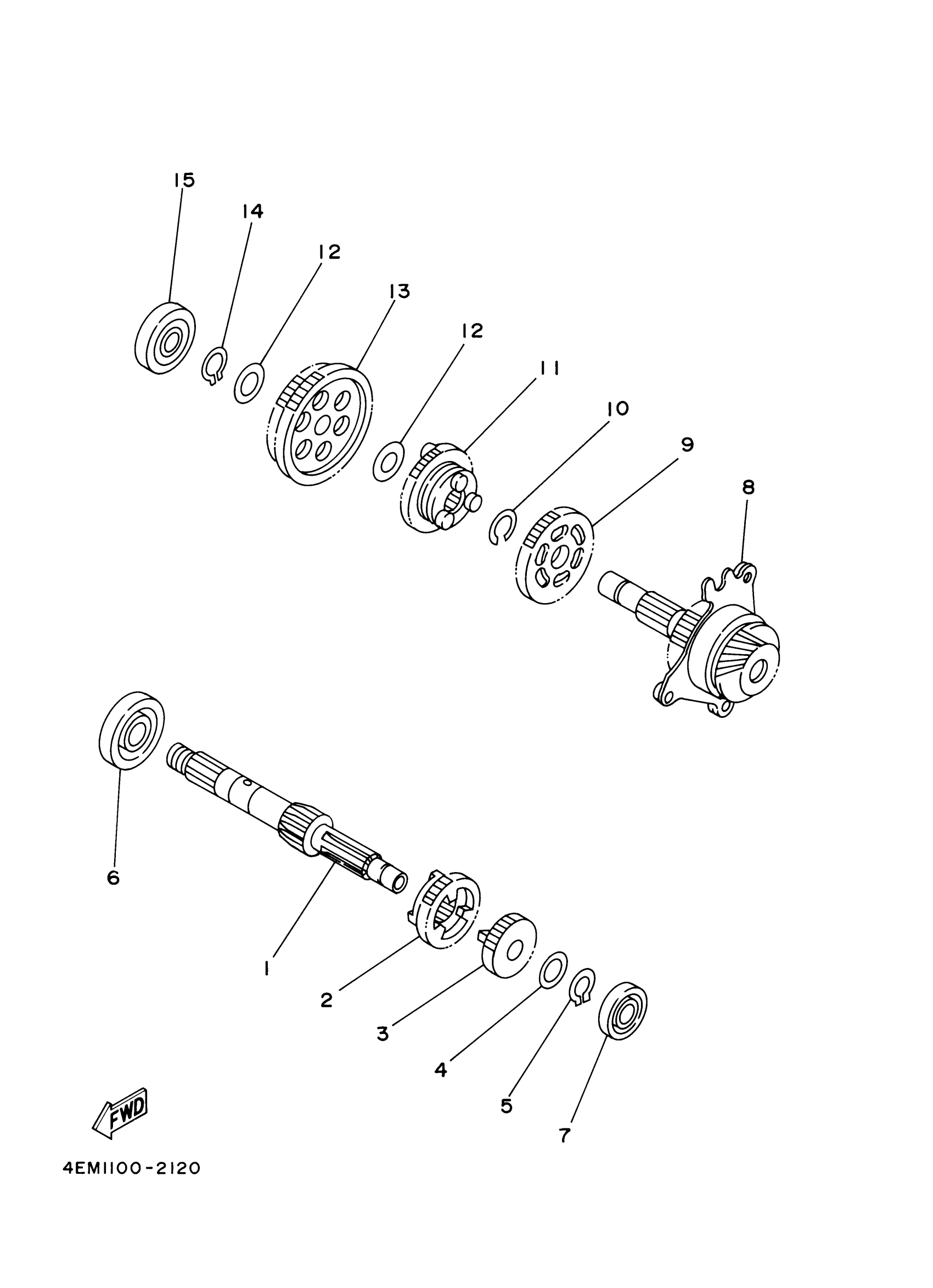 15
14
12
13
12
11
10
9
8
6
1
2
3
4
5
7
FWD
4EM1100-2120