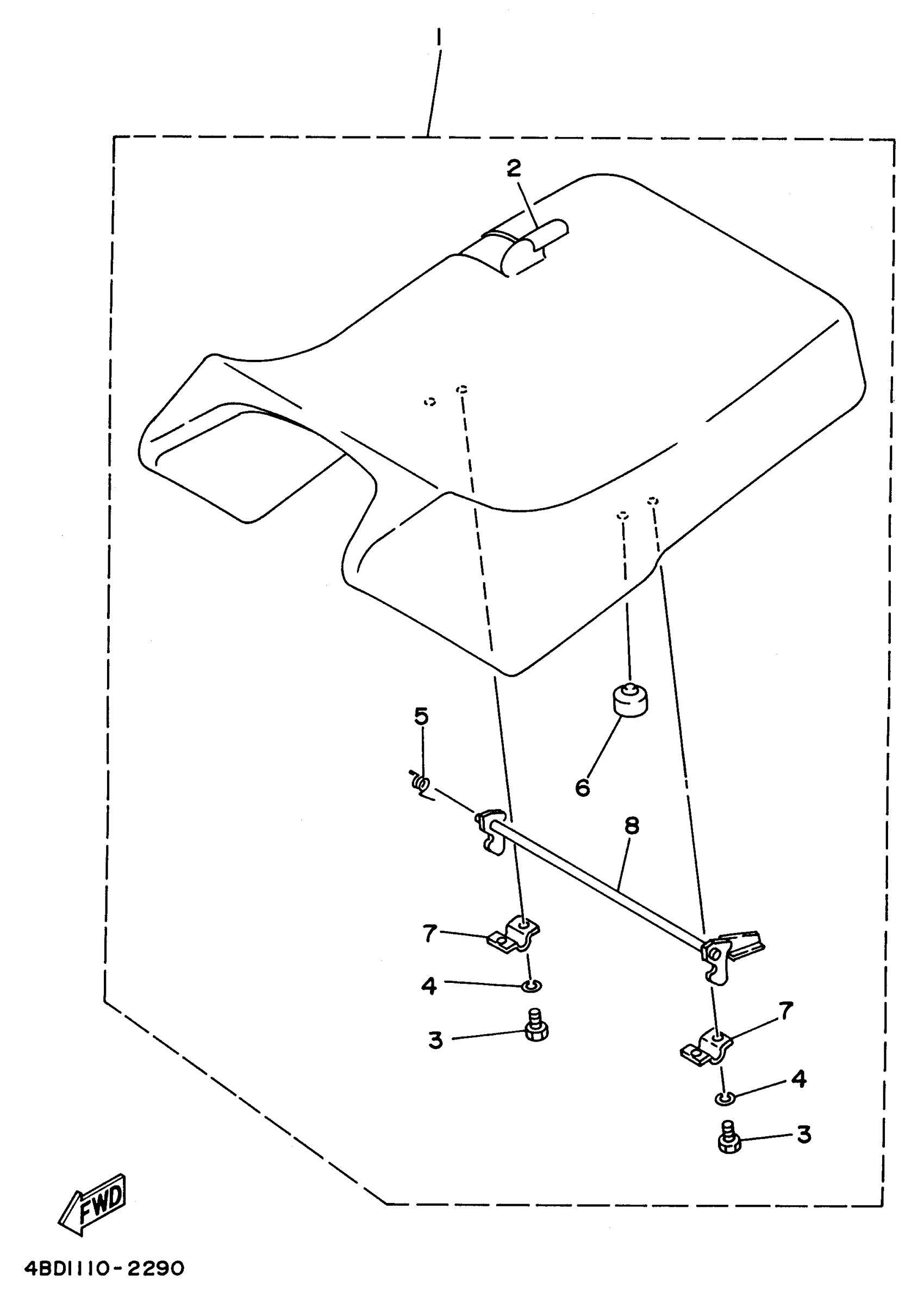 1

2

5

6

8

7

4

3

7

4

3

FWD

4BD1110-2290