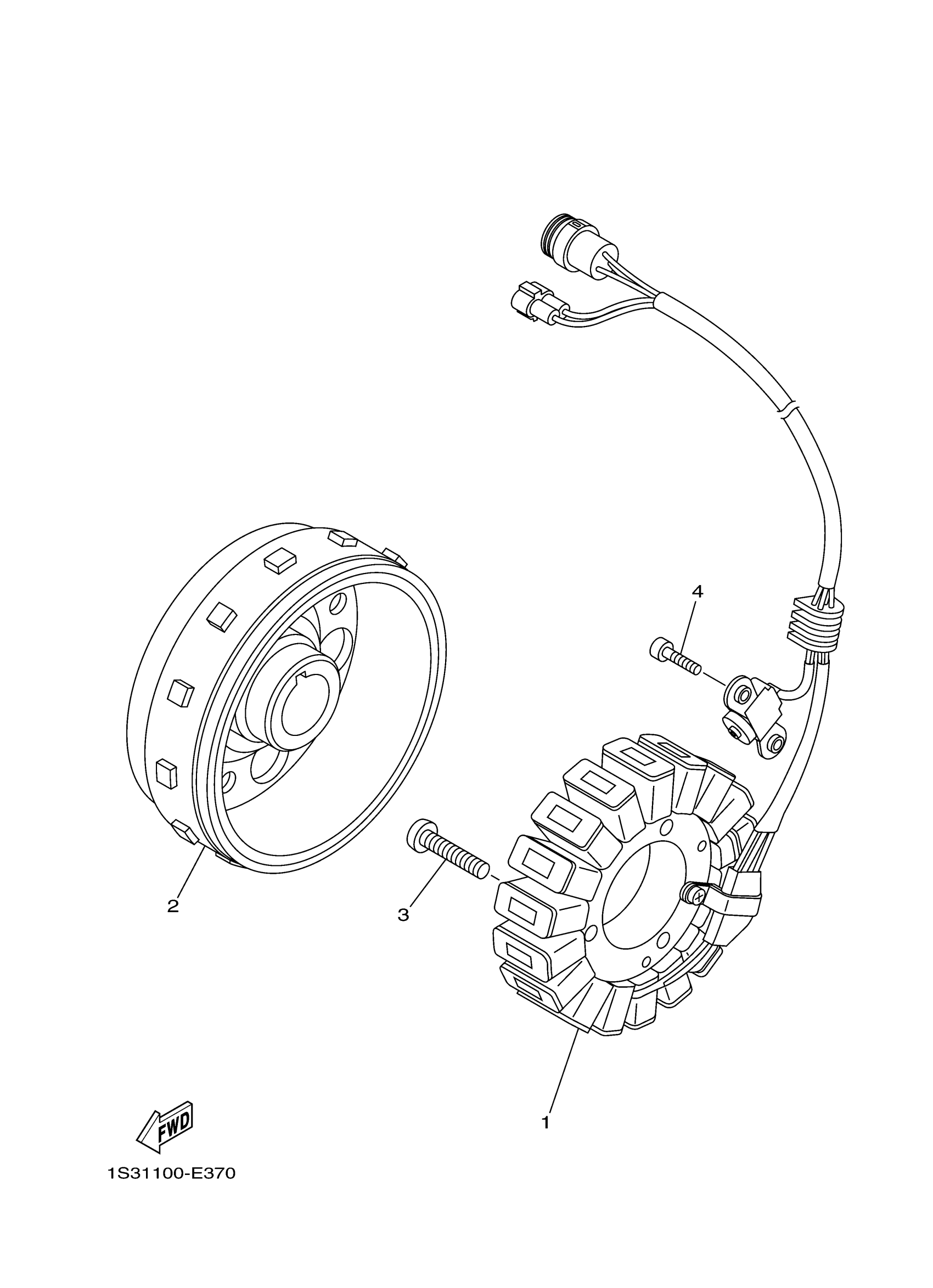 4

2

3

1

FWD

1S31100-E370