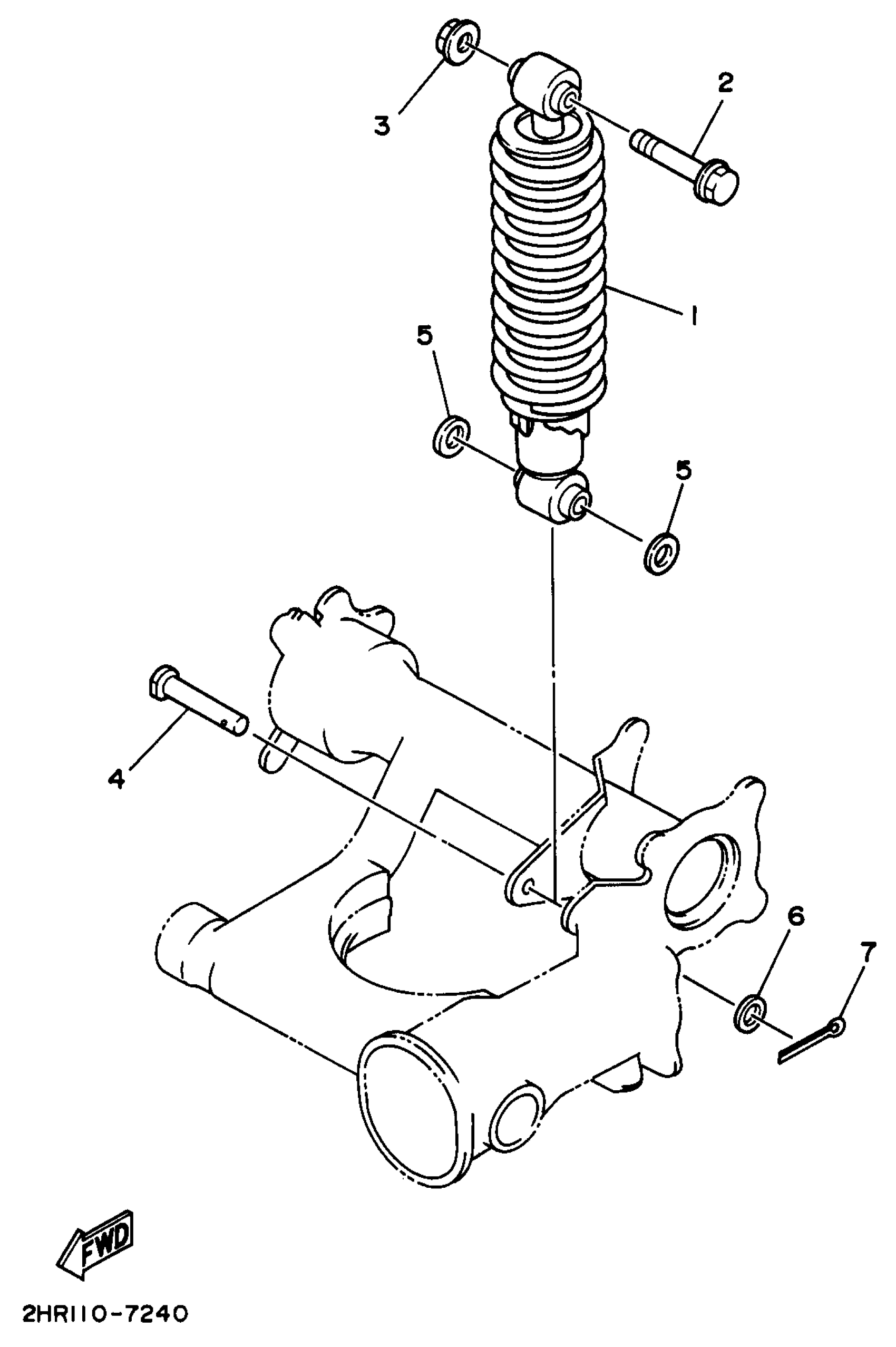 3
2
1
5
5
4
6
7
FWD
2HR110-7240