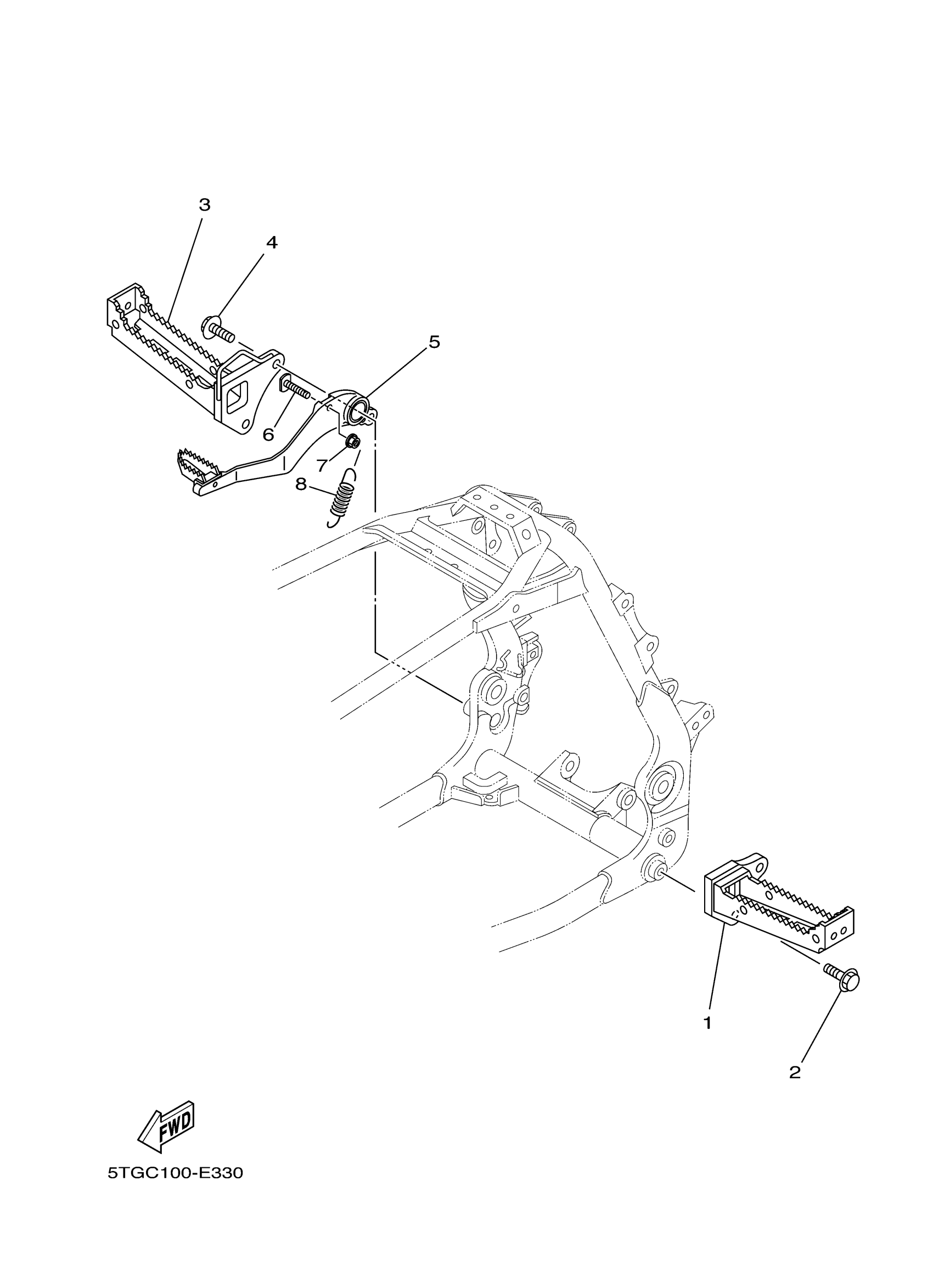 3
4
5
6
7
8
1
2
FWD
5TGC100-E330