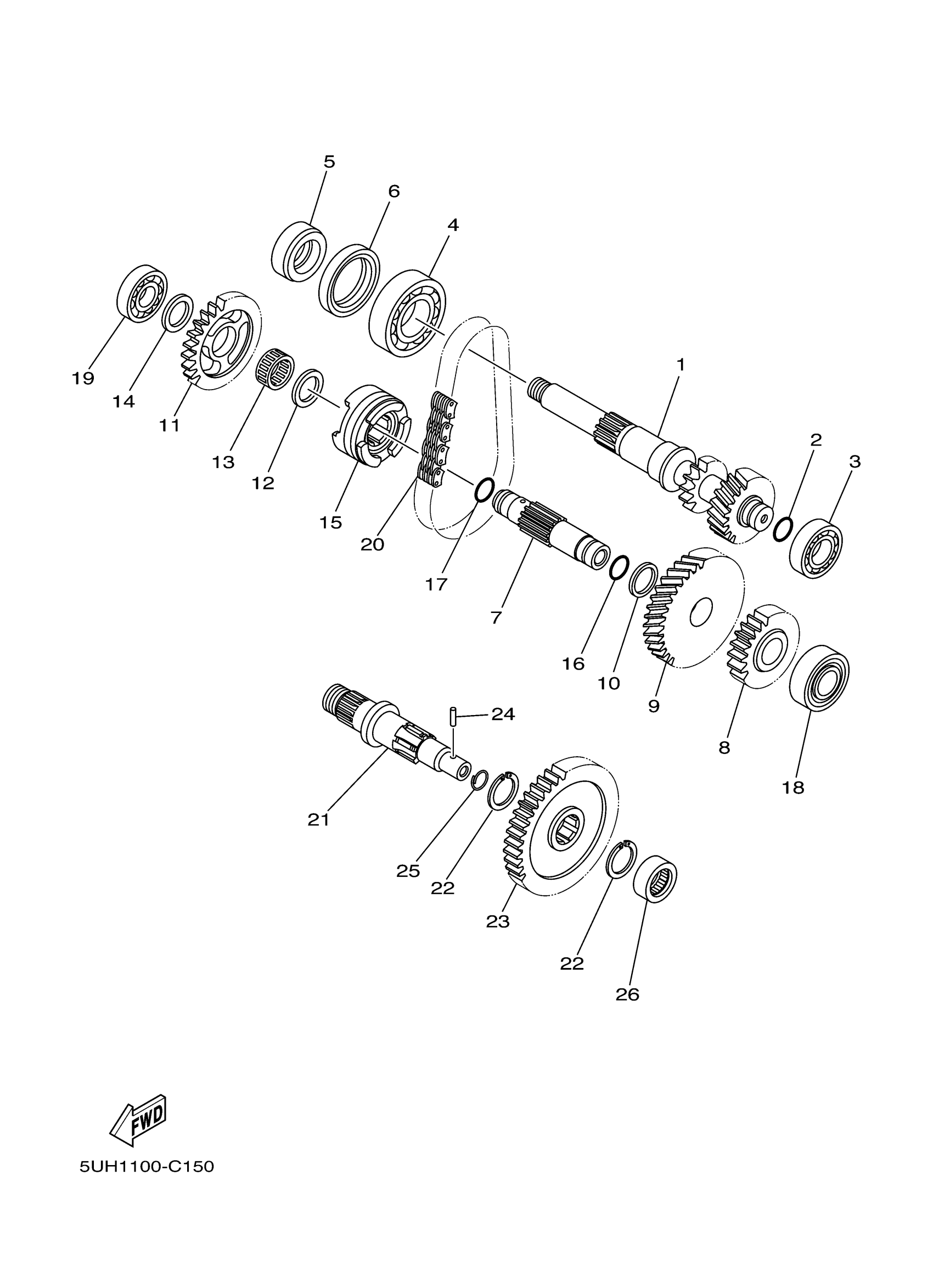 5
6
4
19
14
11
13
12
15
20
1
2
3
17
7
16
10
9
8
18
24
21
25
22
23
22
26
FWD
5UH1100-C150