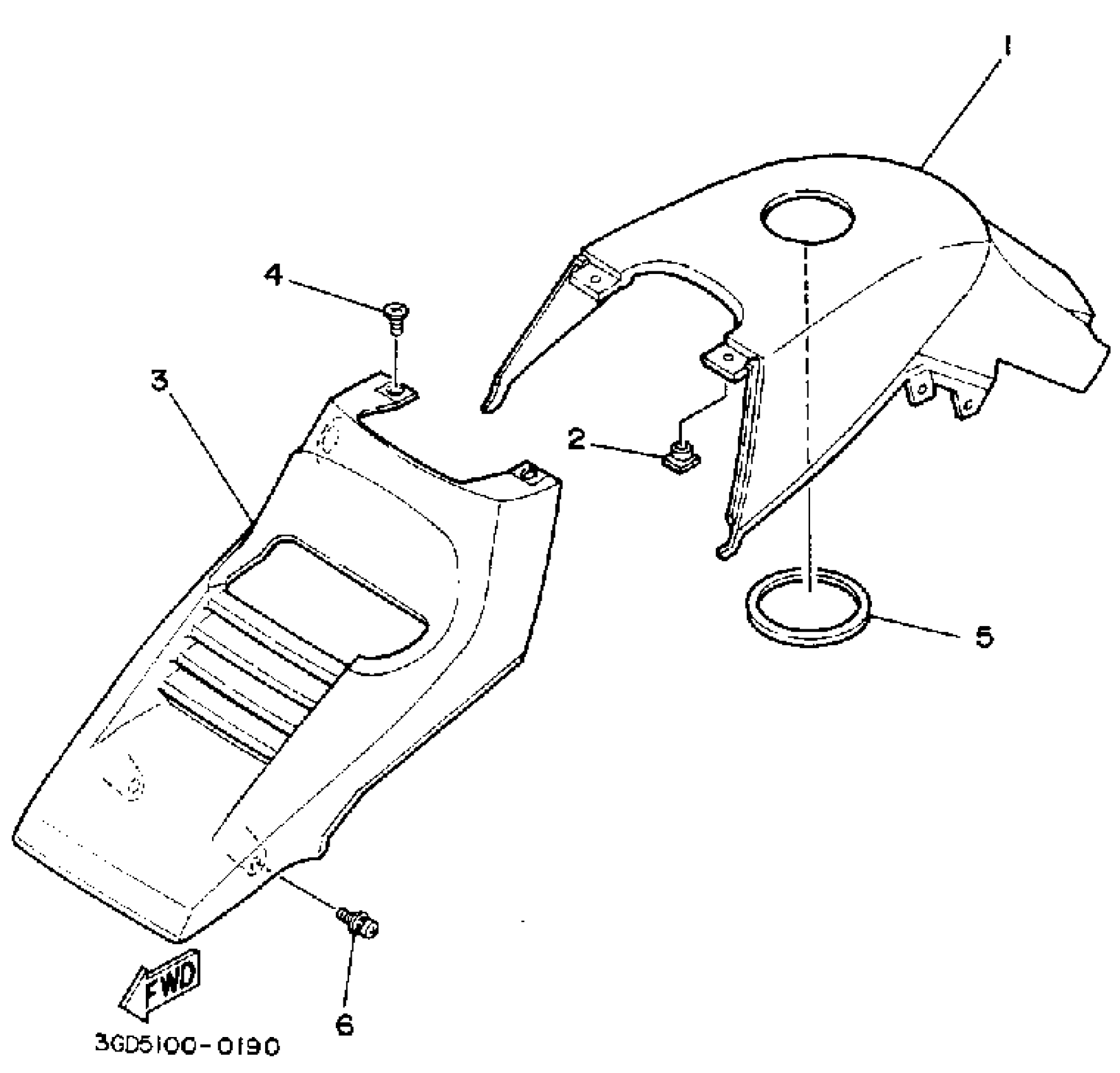 1

4

3

2

5

FWD

6

3GD5100-0190