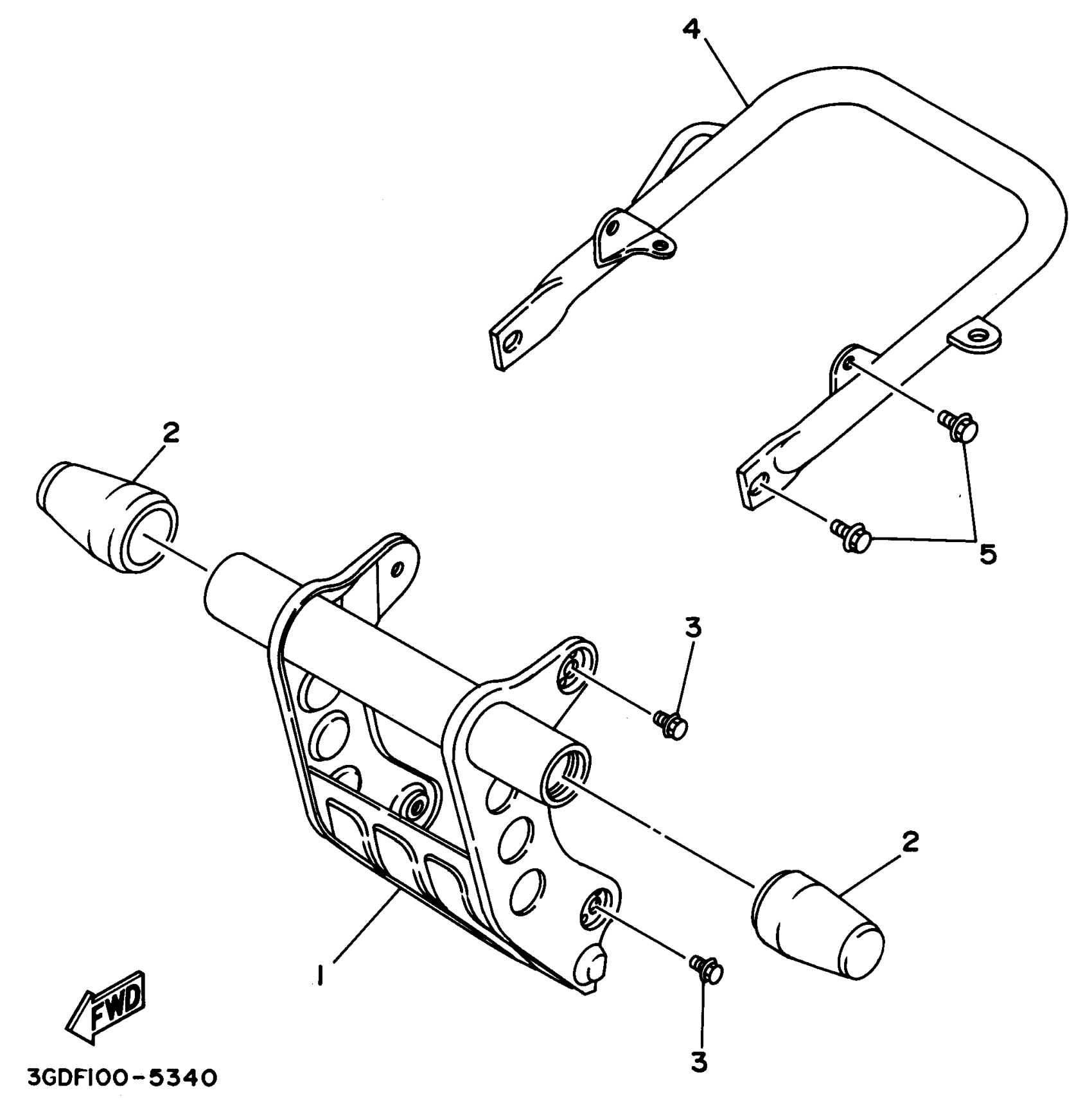 4

2

5

3

2

1

FWD

3

3GDF100-5340