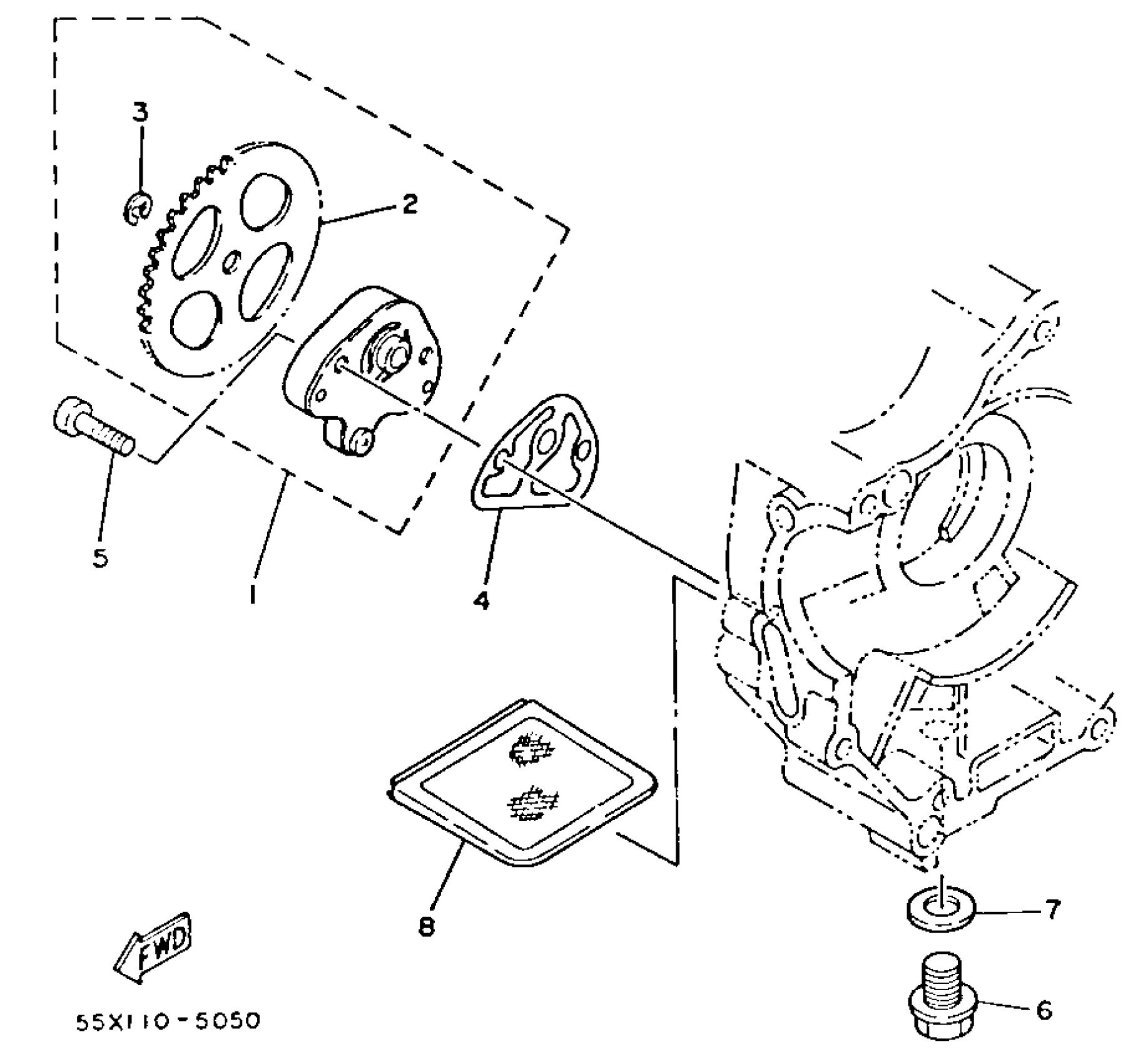 3
2
5
1
4
8
7
6
FWD
55X110-5050