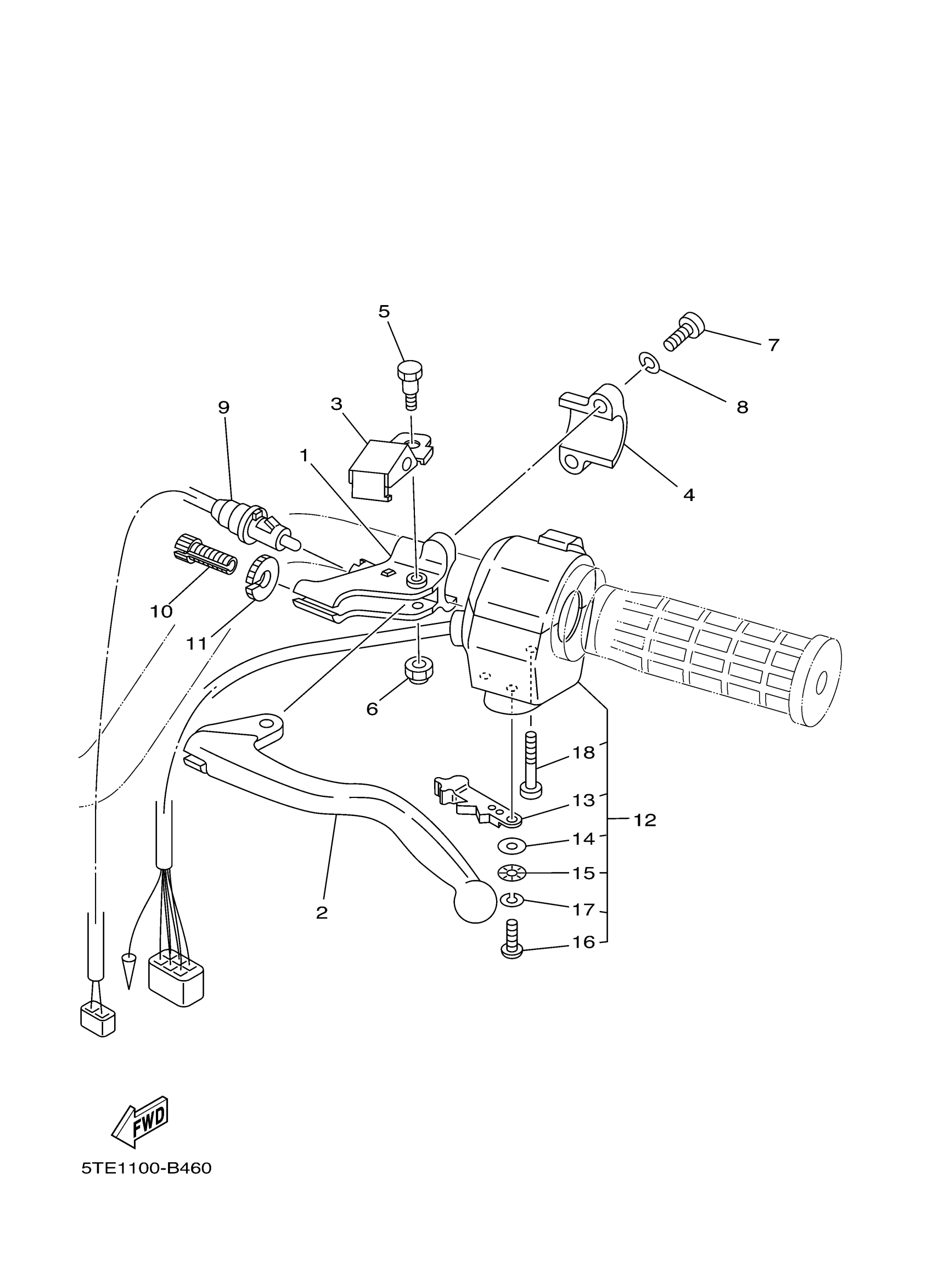 5
7
8
9
3
1
4
10
11
6
18
13
12
14
15
17
16
2
FWD
5TE1100-B460