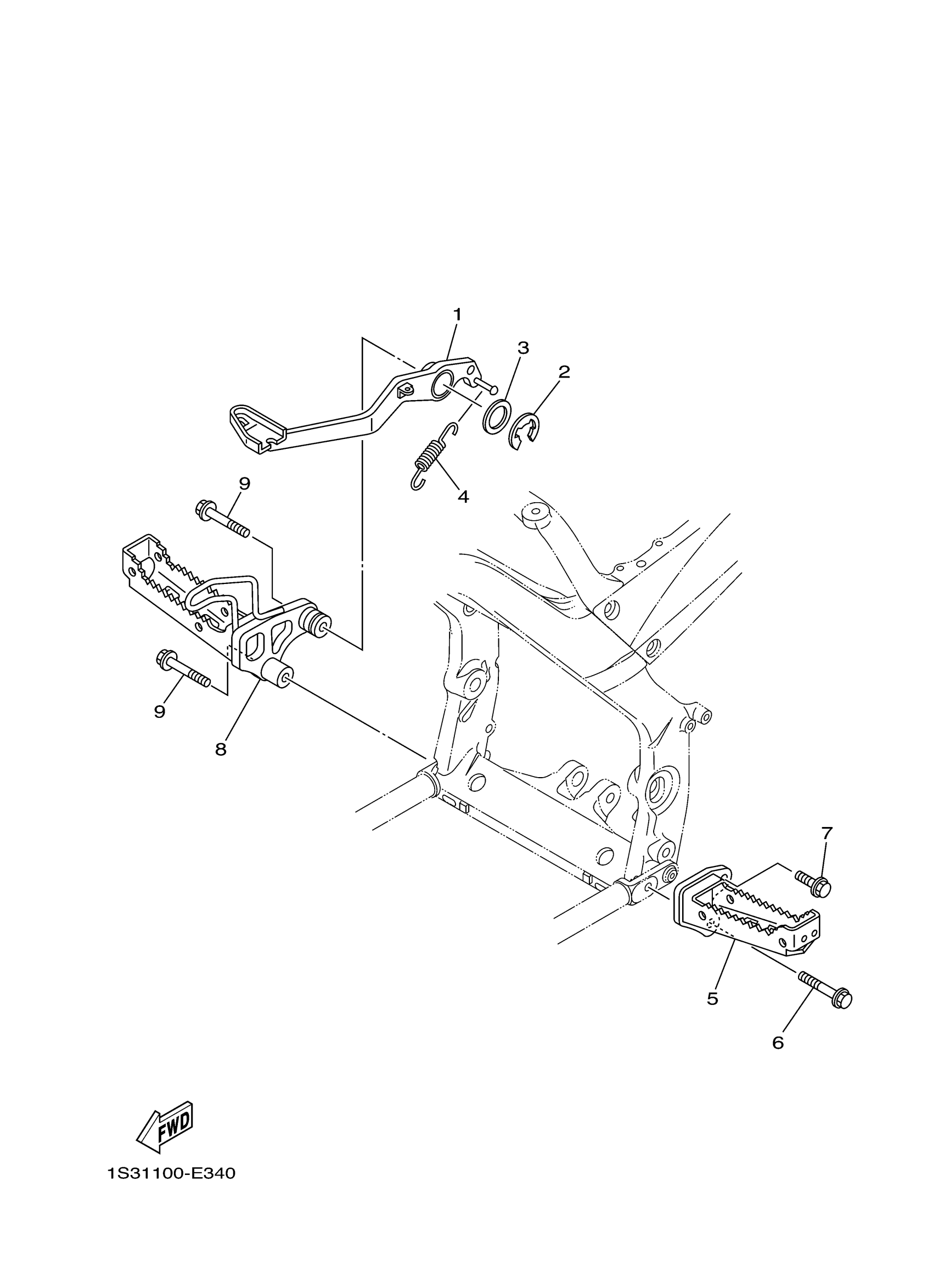 1
3
2
4
9
9
8
7
5
6
FWD
1S31100-E340