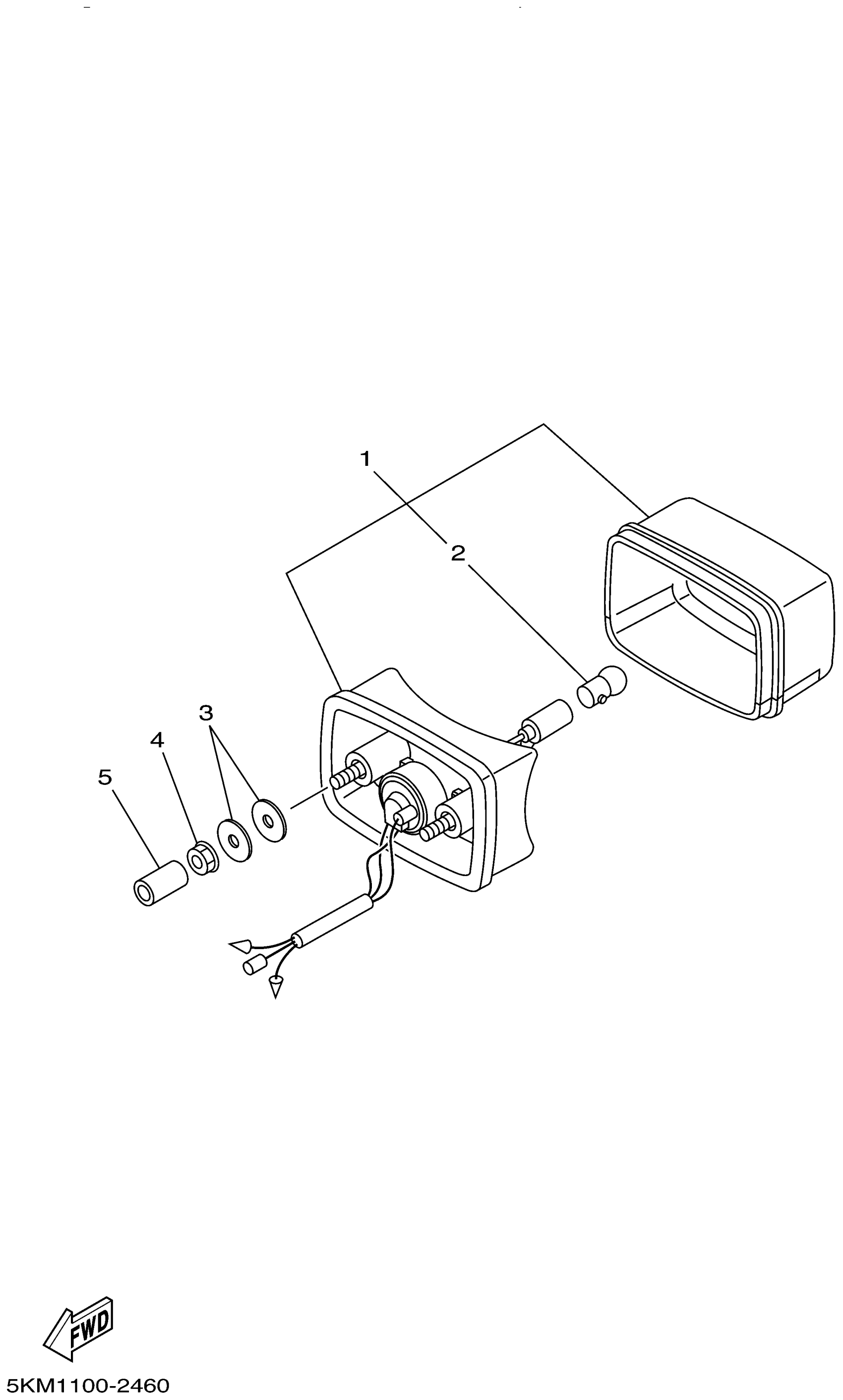 1
2
3
4
5
FWD
5KM1100-2460