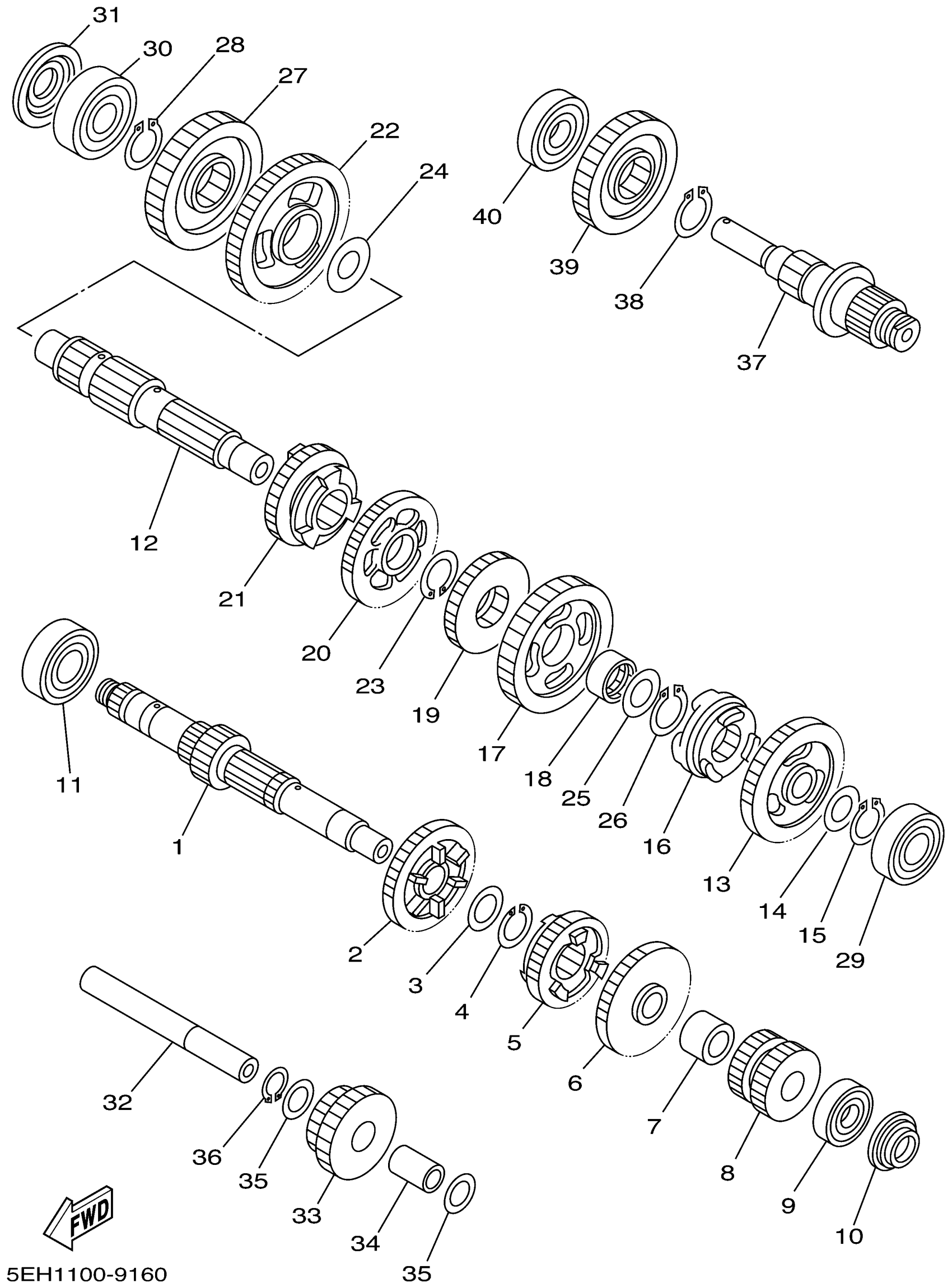 31
30
28
27
22
24
40
39
38
37
12
21
20
23
19
17
18
25
26
16
13
14
15
29
11
1
2
3
4
5
6
7
8
9
10
32
36
35
33
34
35
FWD
5EH1100-9160