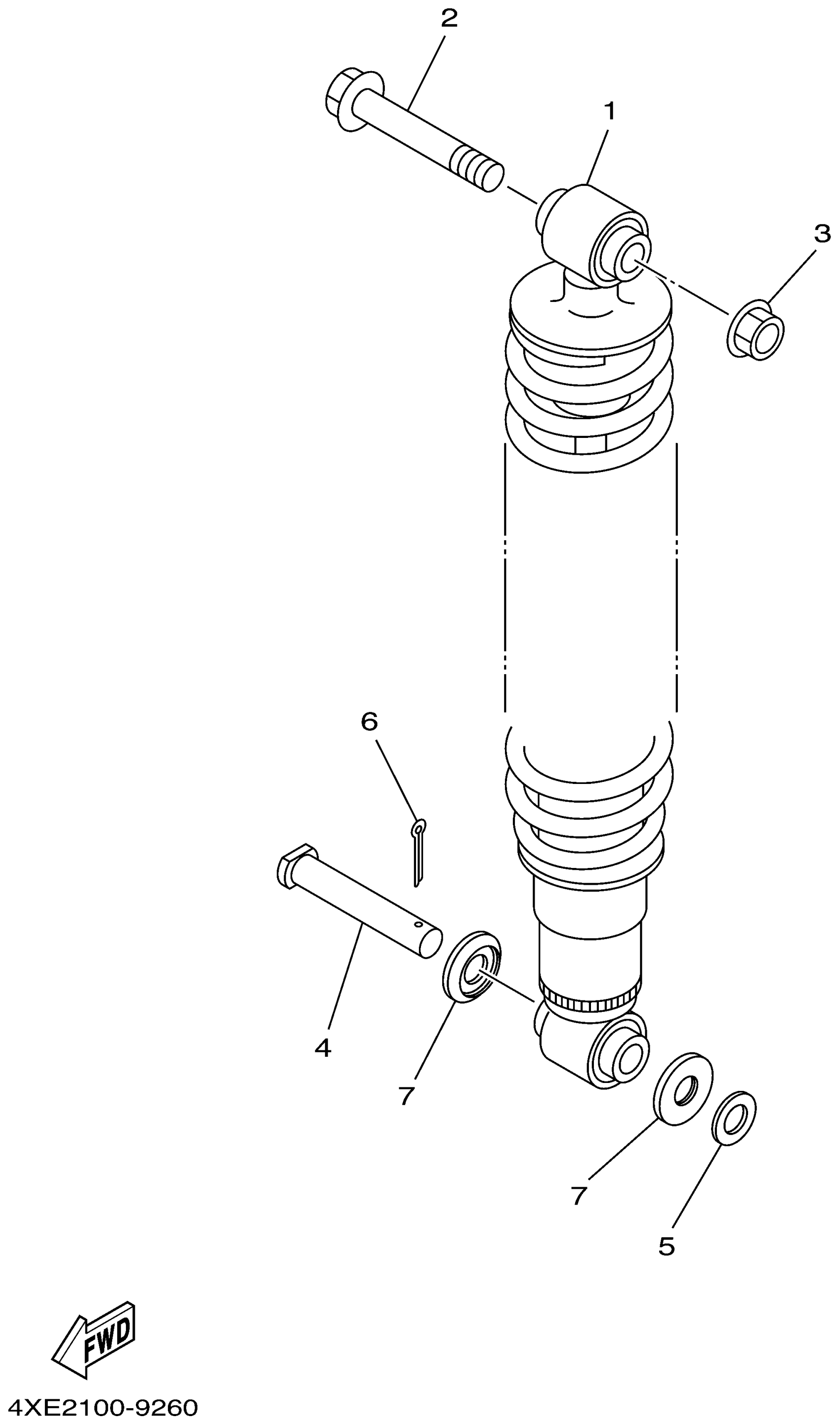 2
1
3
6
4
7
7
5
FWD
4XE2100-9260