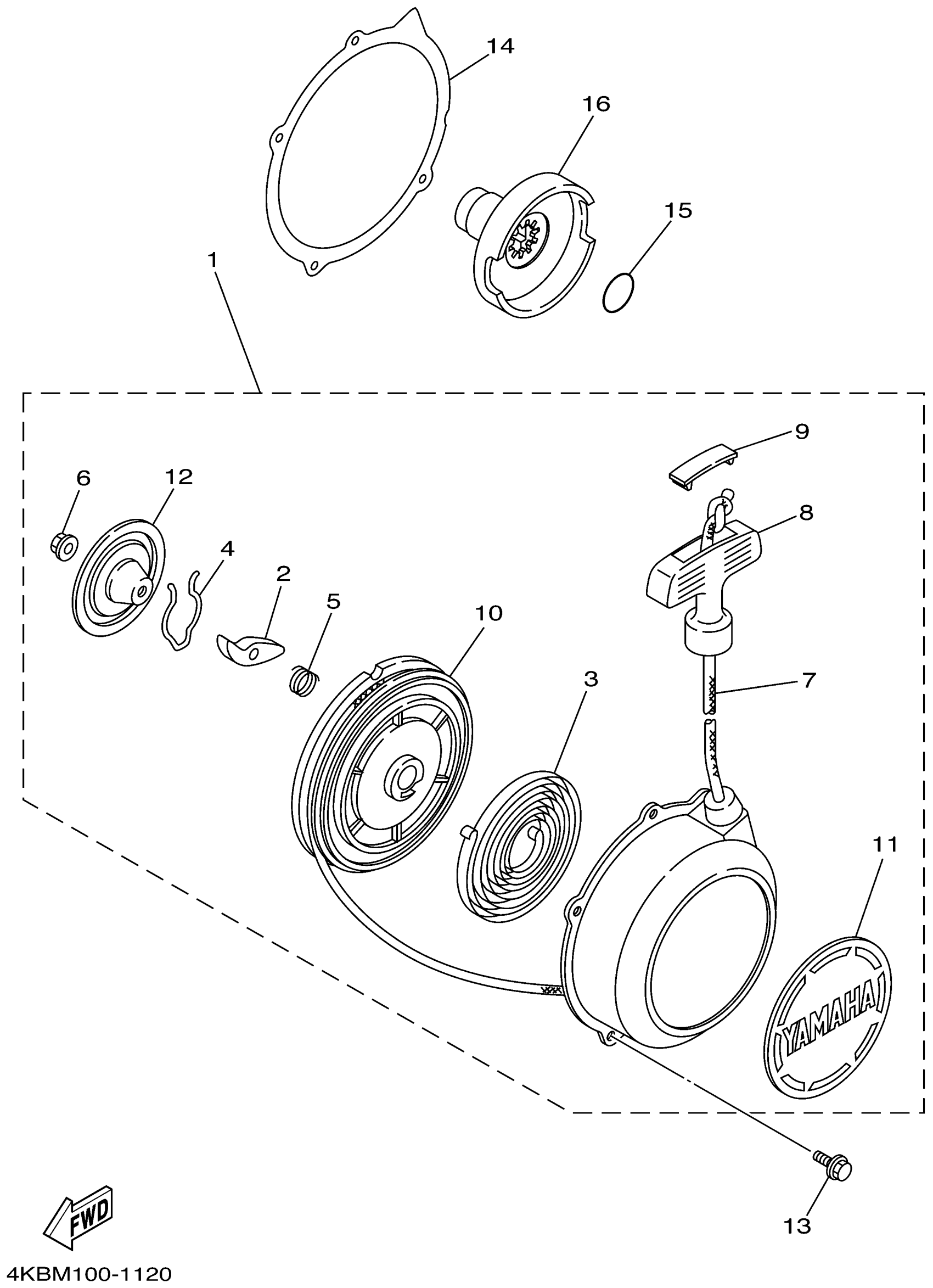 14
16
15
1
9
6
12
8
4
2
5
10
3
7
11
YAMAHA
13
FWD
4KBM100-1120