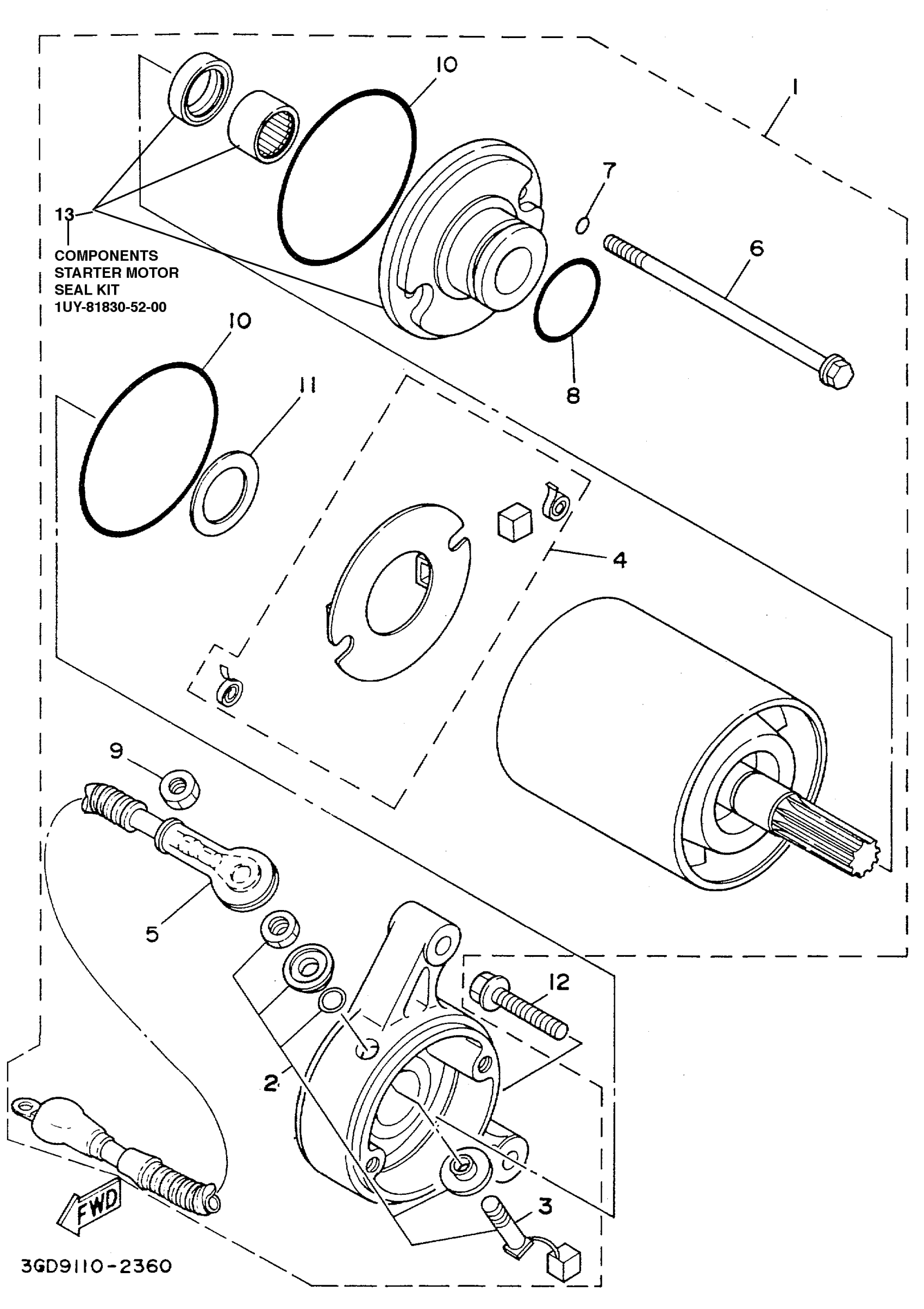 10
1
7
13
COMPONENTS
STARTER MOTOR
SEAL KIT
1UY-81830-52-00
6
10
8
11
4
9
5
12
2
3
FWD
3GD9110-2360