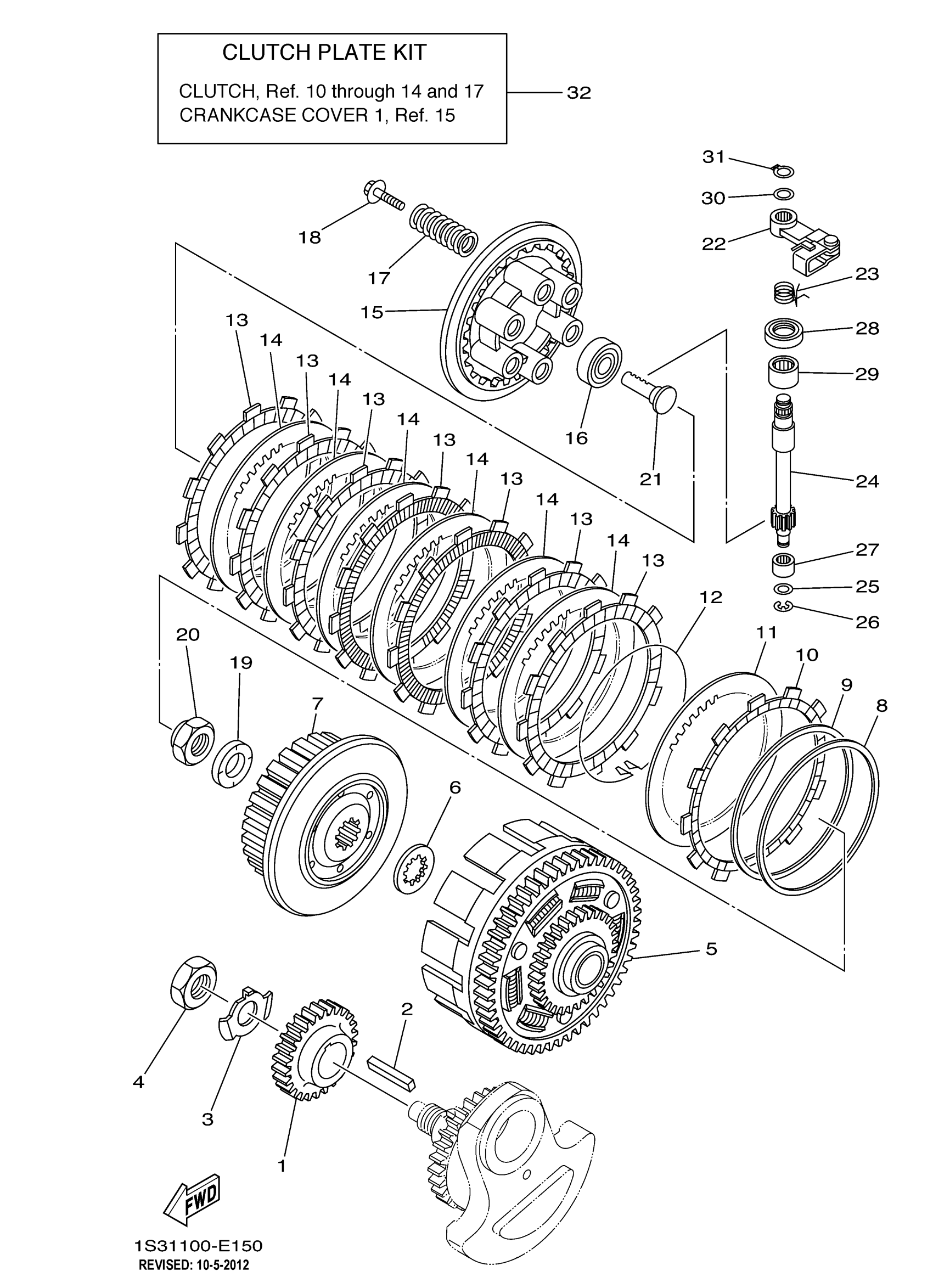 CLUTCH PLATE KIT

CLUTCH, Ref. 10 through 14 and 17
CRANKCASE COVER 1, Ref. 15

32

31
30
22
23
28
29
24
27
25
26
18
17
15
16
21
13
14
13
14
13
14
13
14
13
14
13
14
13
12
11
10
9
8
20
19
7
6
5
4
3
2
1

FWD

1S31100-E150
REVISED: 10-5-2012