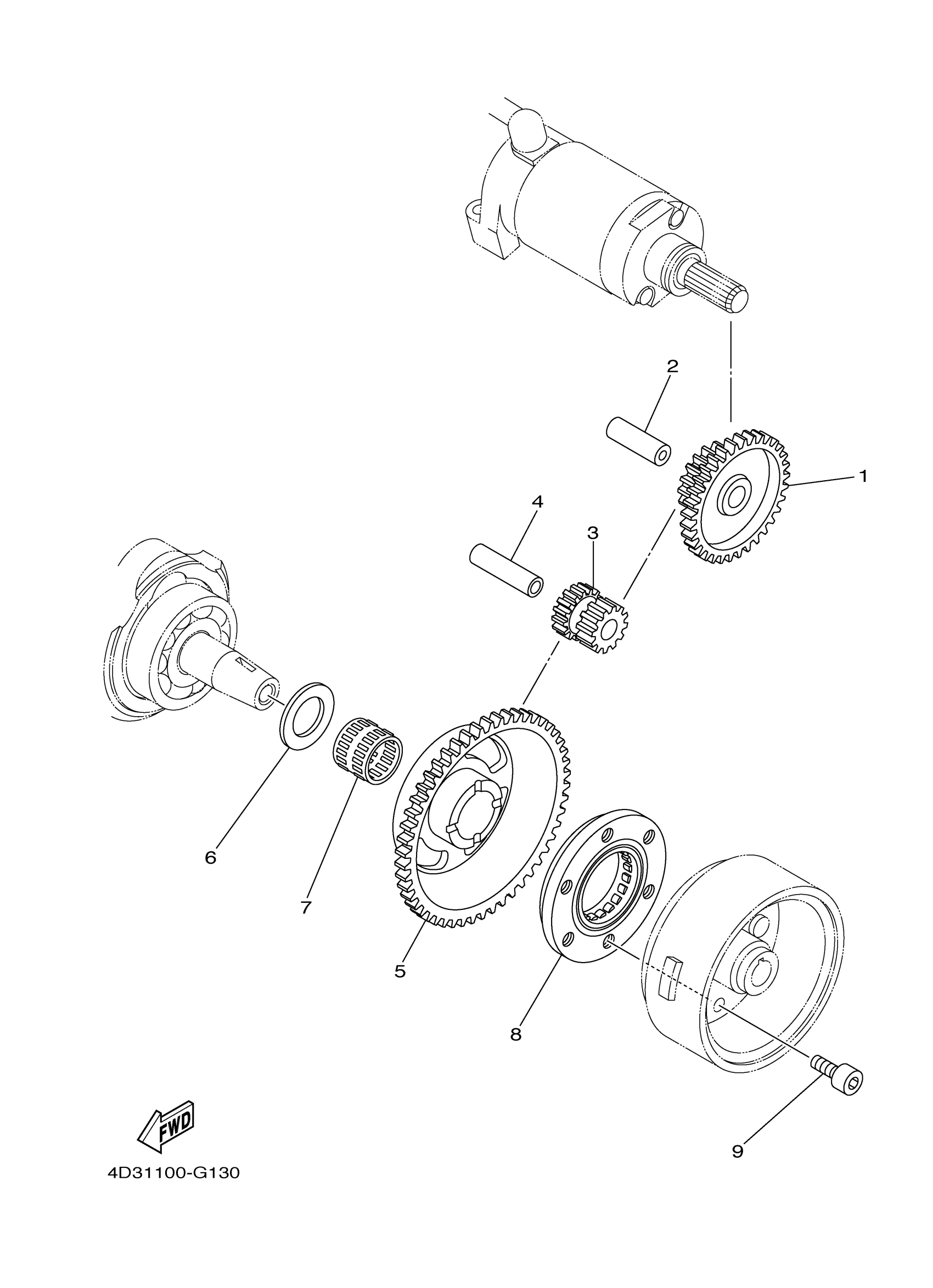 2
1
4
3
6
7
5
8
9
FWD
4D31100-G130