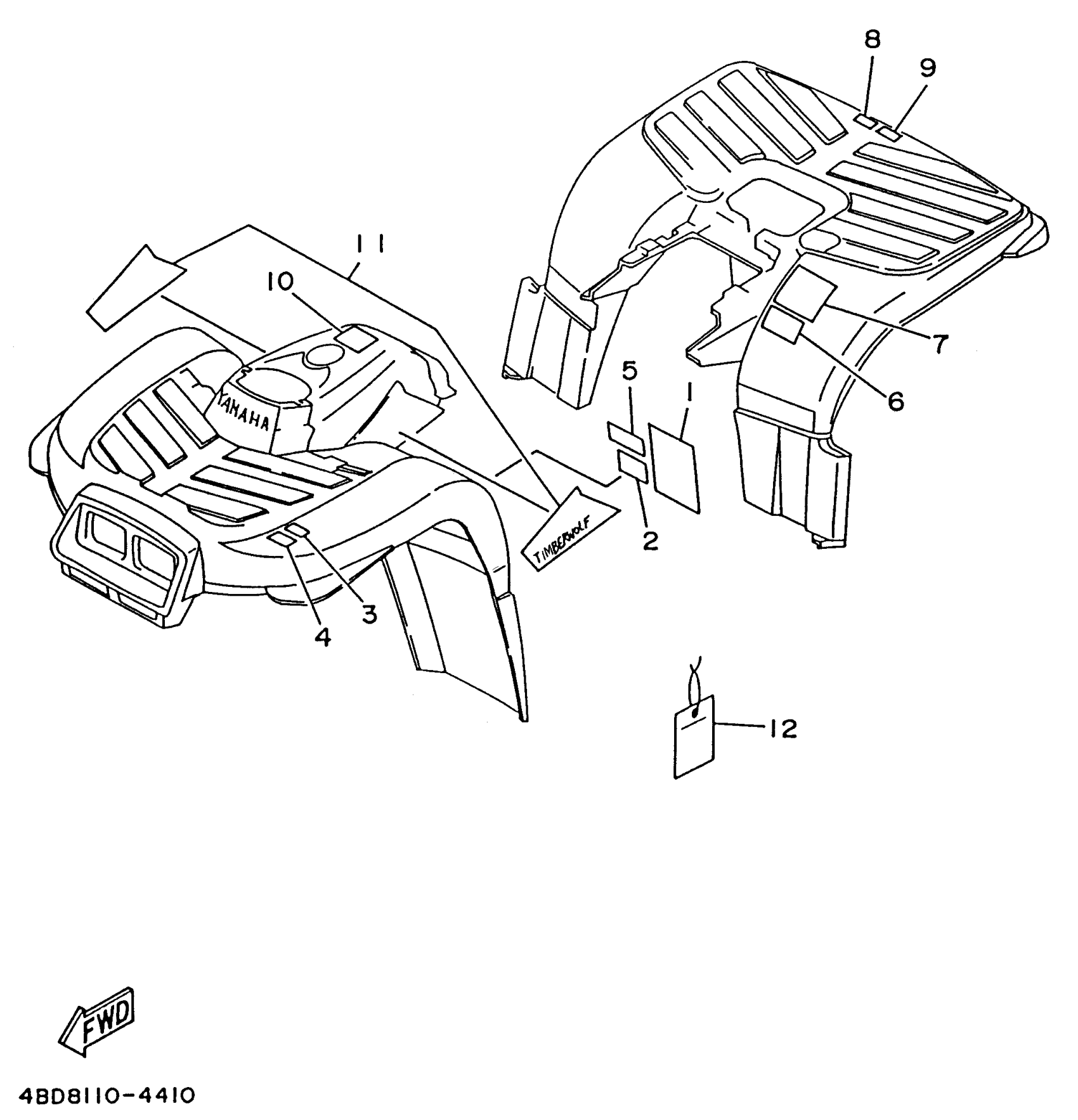 8
9
11
10
YAMAHA
7
6
5
1
2
TIMBERWOLF
3
4
12
FWD
4BD8110-4410