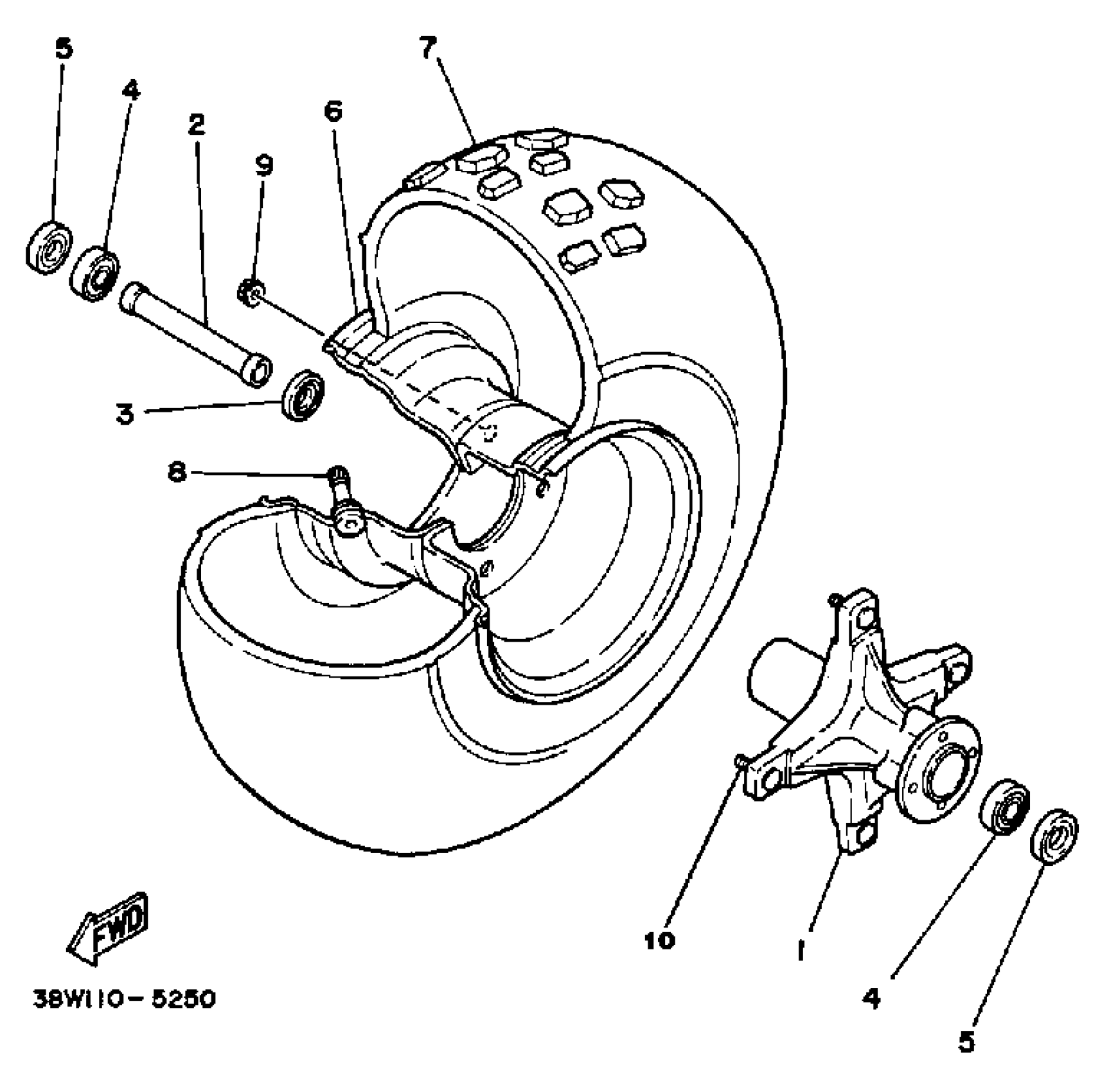 5
4
2
9
6
7
3
8
10
1
4
5
FWD
38W110-5250