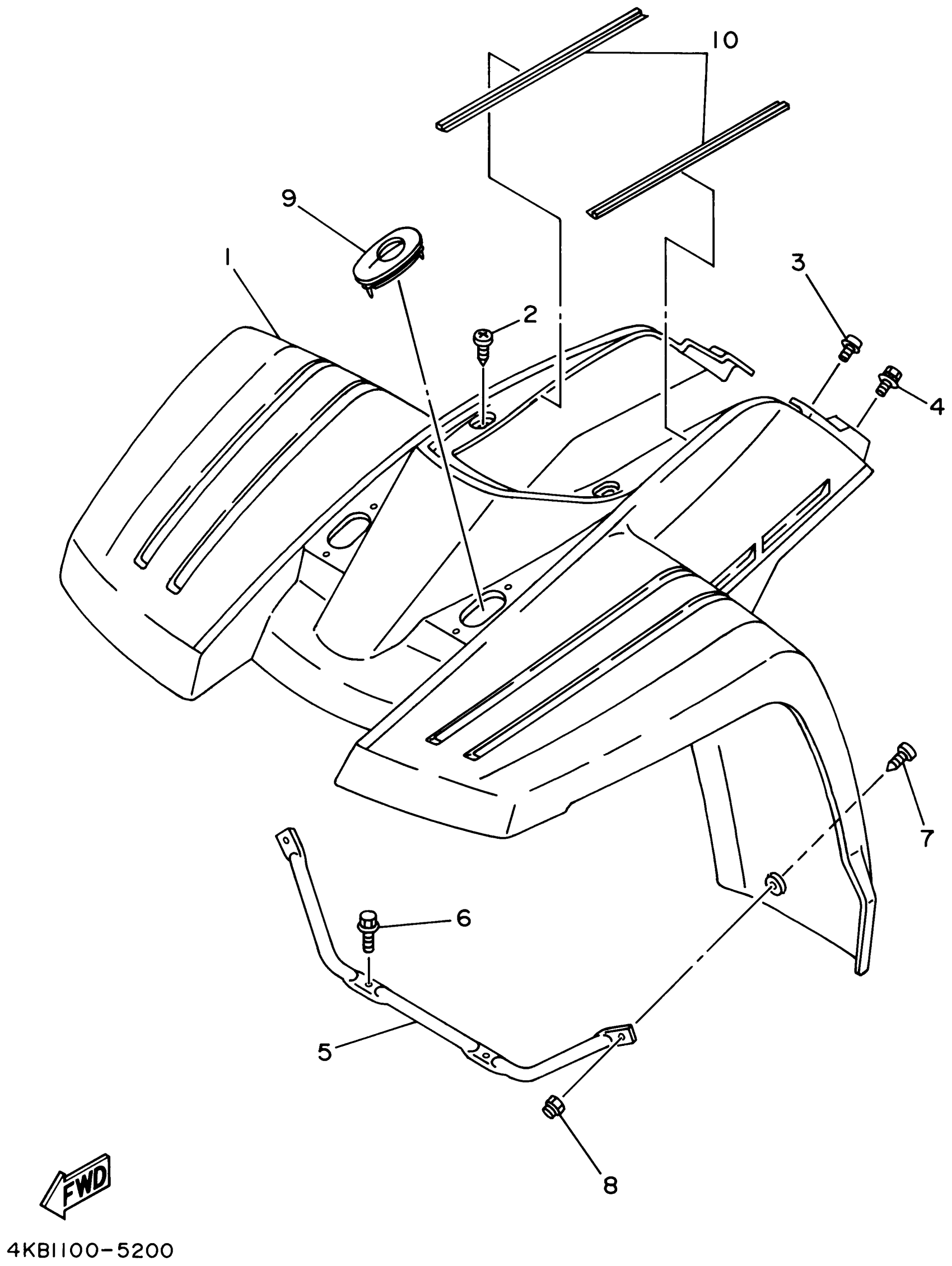 10
9
1
2
3
4
7
6
5
8
FWD
4KB1100-5200