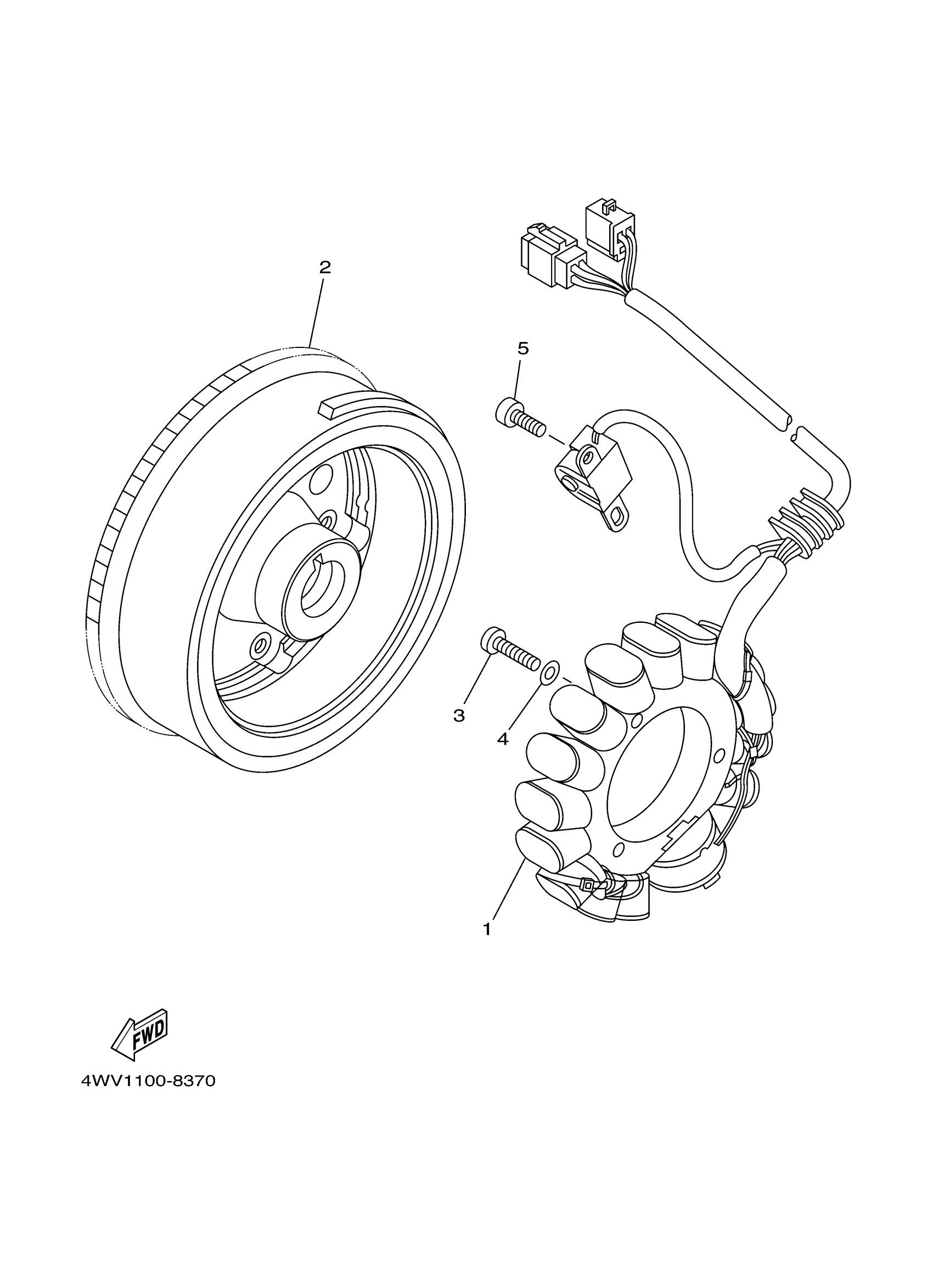 2

5

3

4

1

FWD

4WV1100-8370