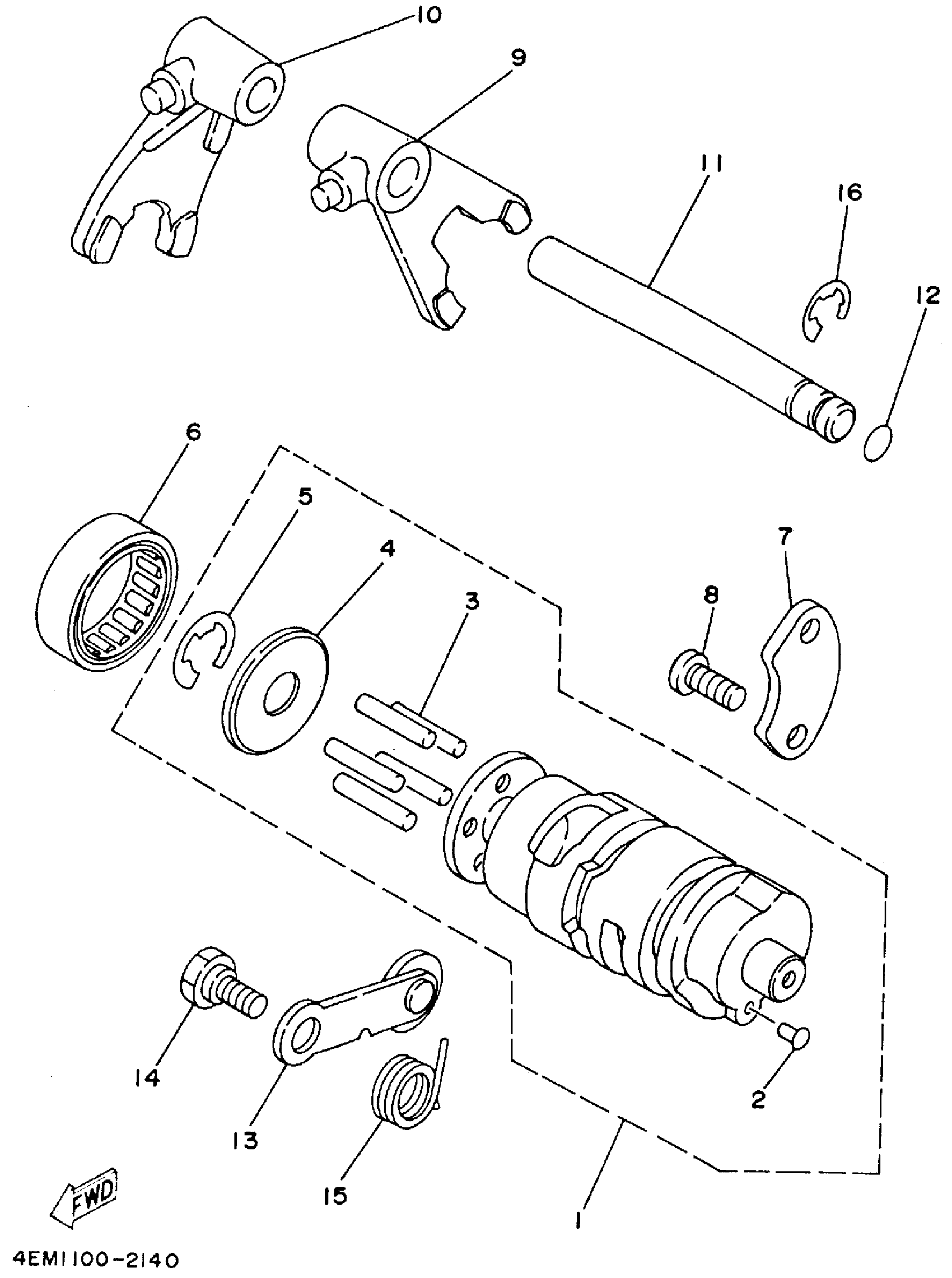 10
9
11
16
12
6
5
4
3
7
8
14
13
15
2
1
FWD
4EM1100-2140