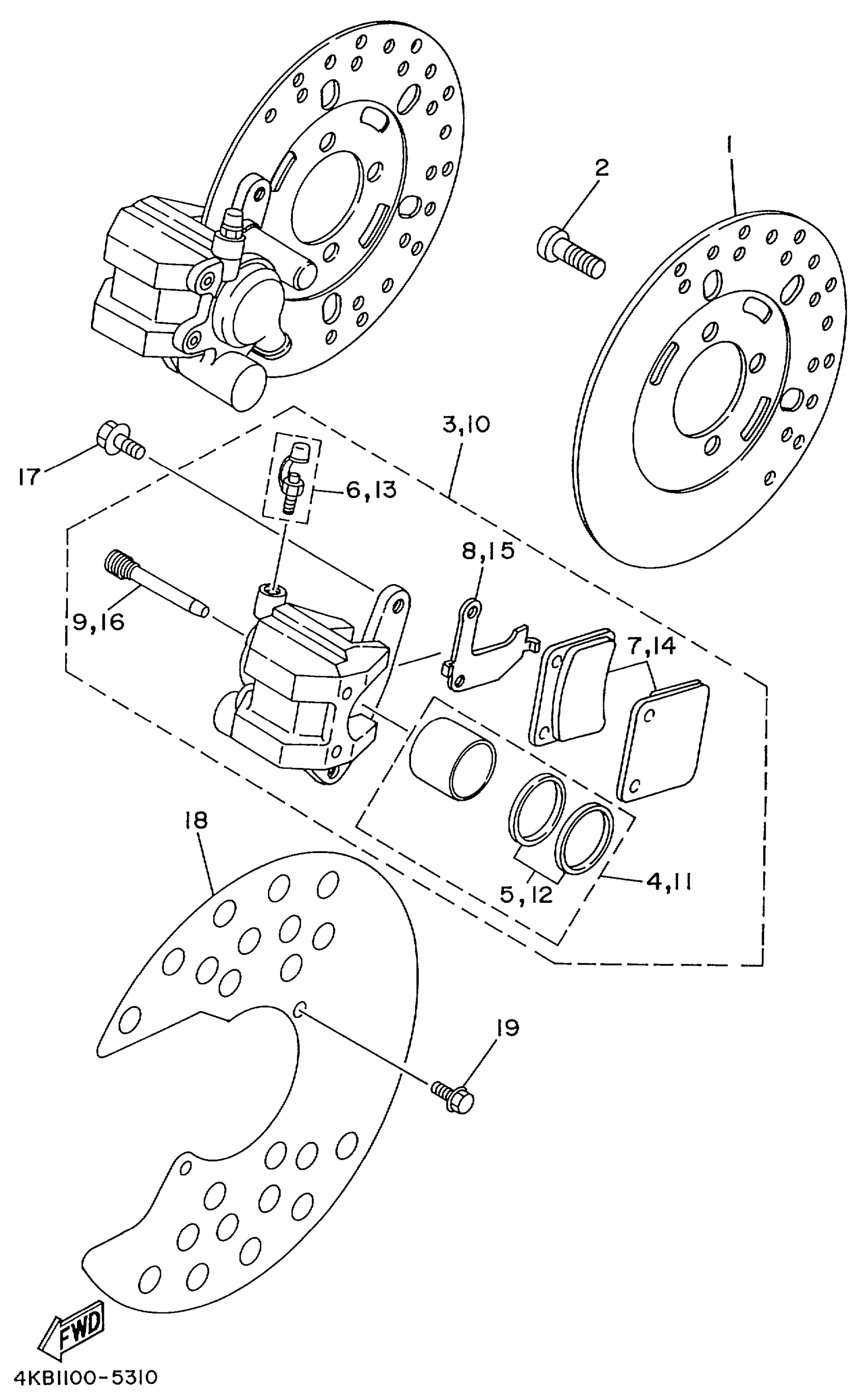 2
1
3,10
17
6,13
8,15
9,16
7,14
18
5,12
4,11
19
FWD
4KB1100-5310