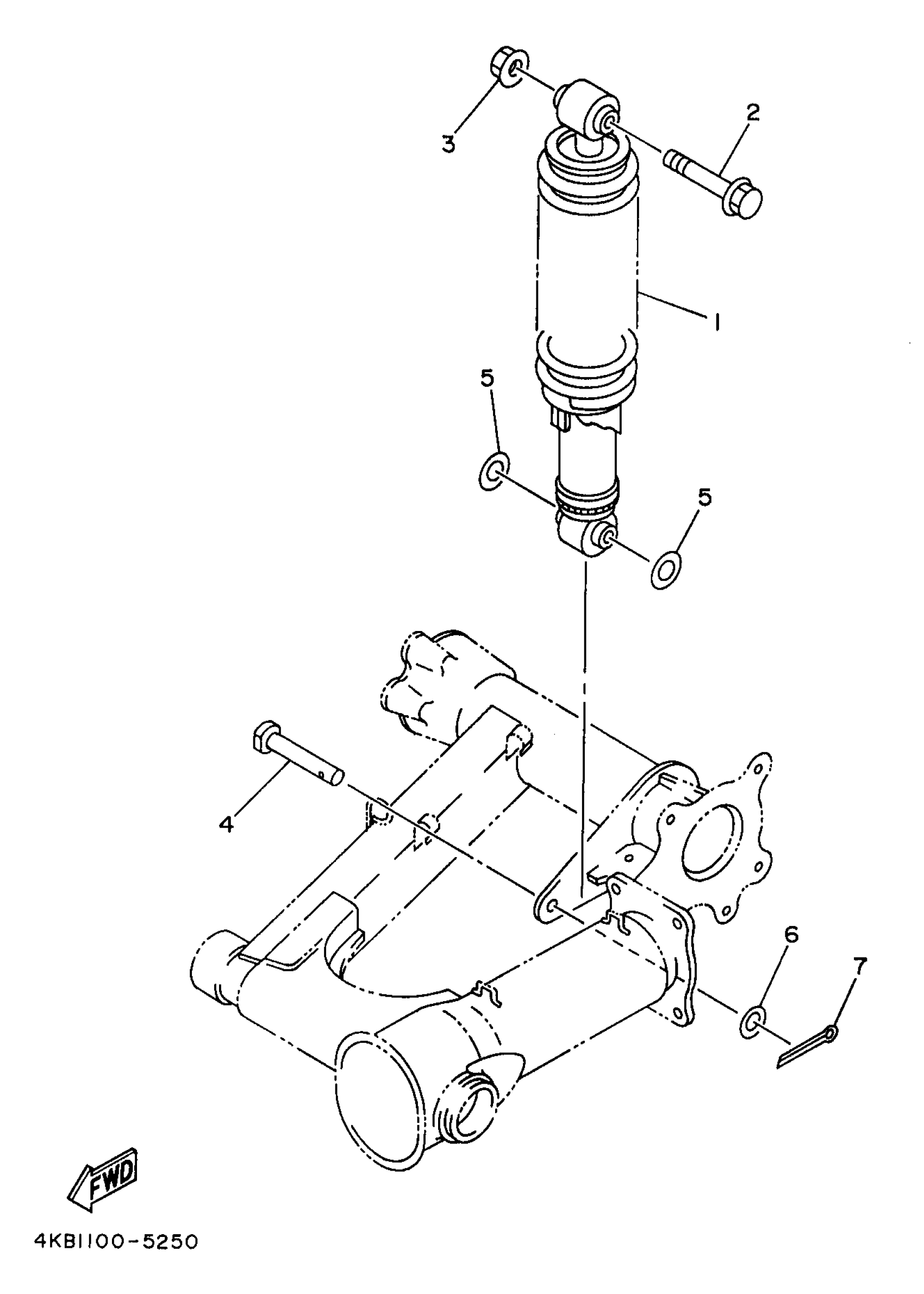 3
2
1
5
5
4
6
7
FWD
4KB1100-5250