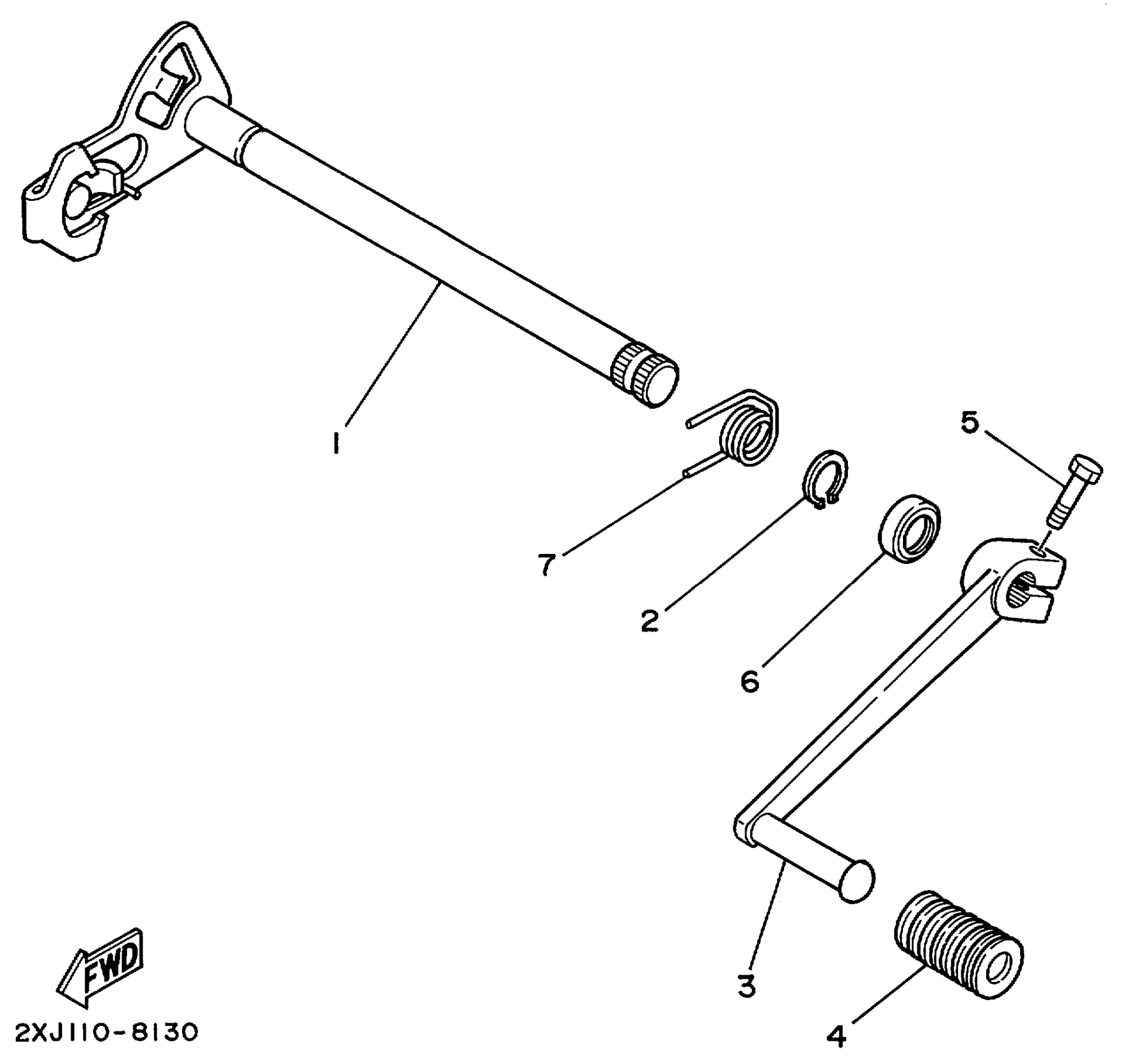 1

5

7

2

6

3

4

FWD

2XJ110-8130