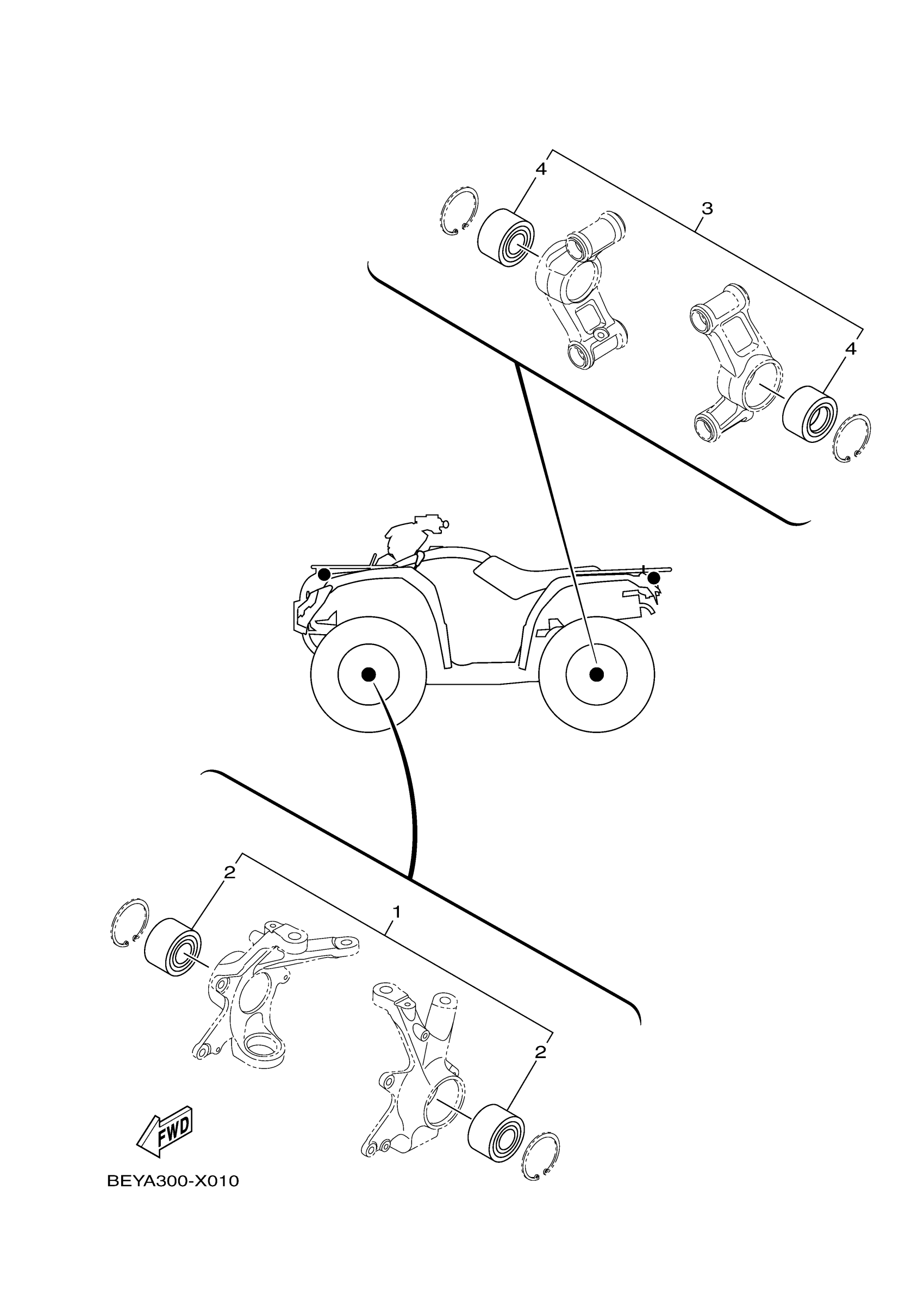 4
3
4
2
1
2
FWD
BEYA300-X010