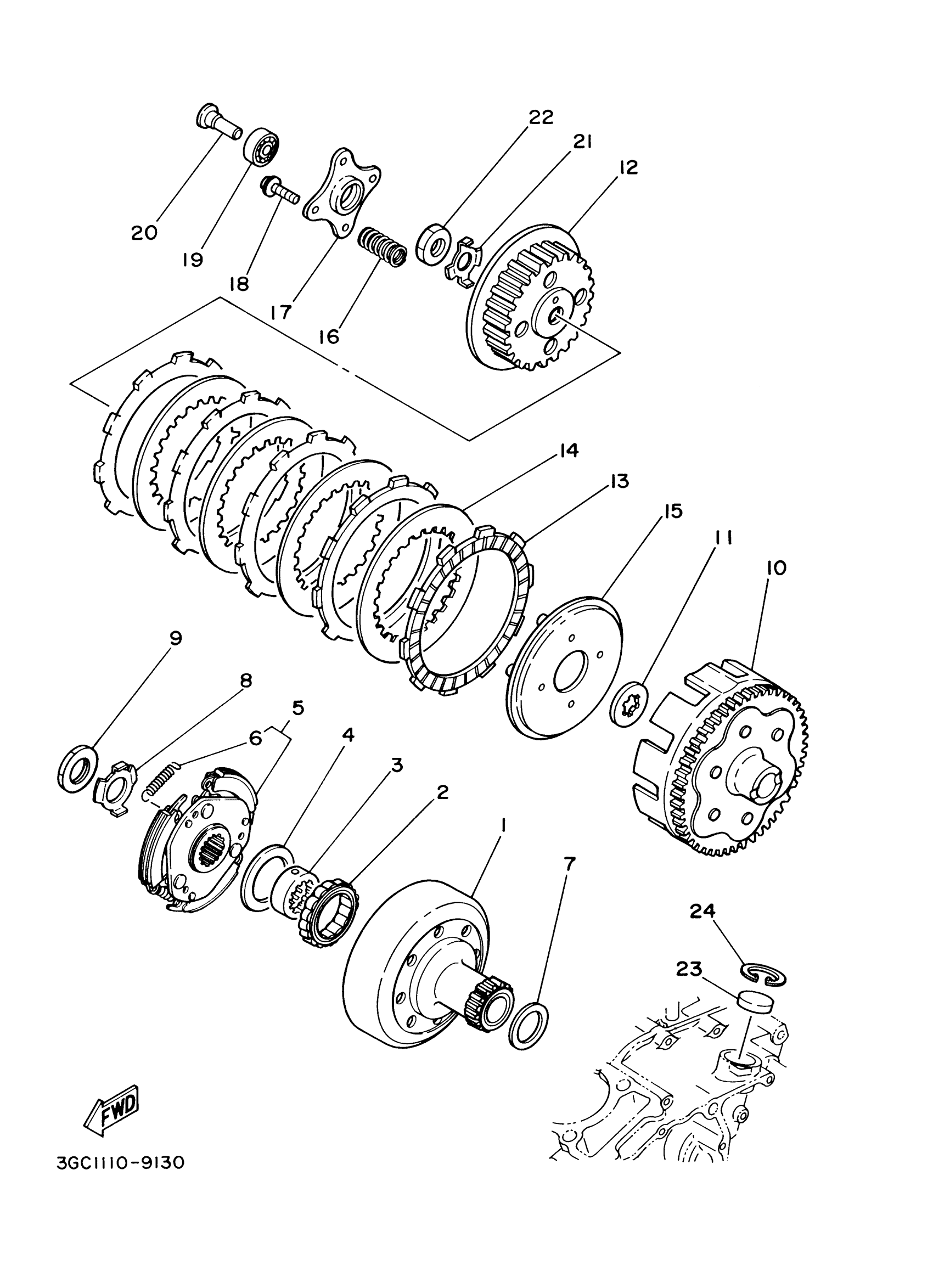 22
21
12
20
19
18
17
16
14
13
15
11
10
9
8
5
6
4
3
2
1
7
24
23
FWD
3GC1110-9130